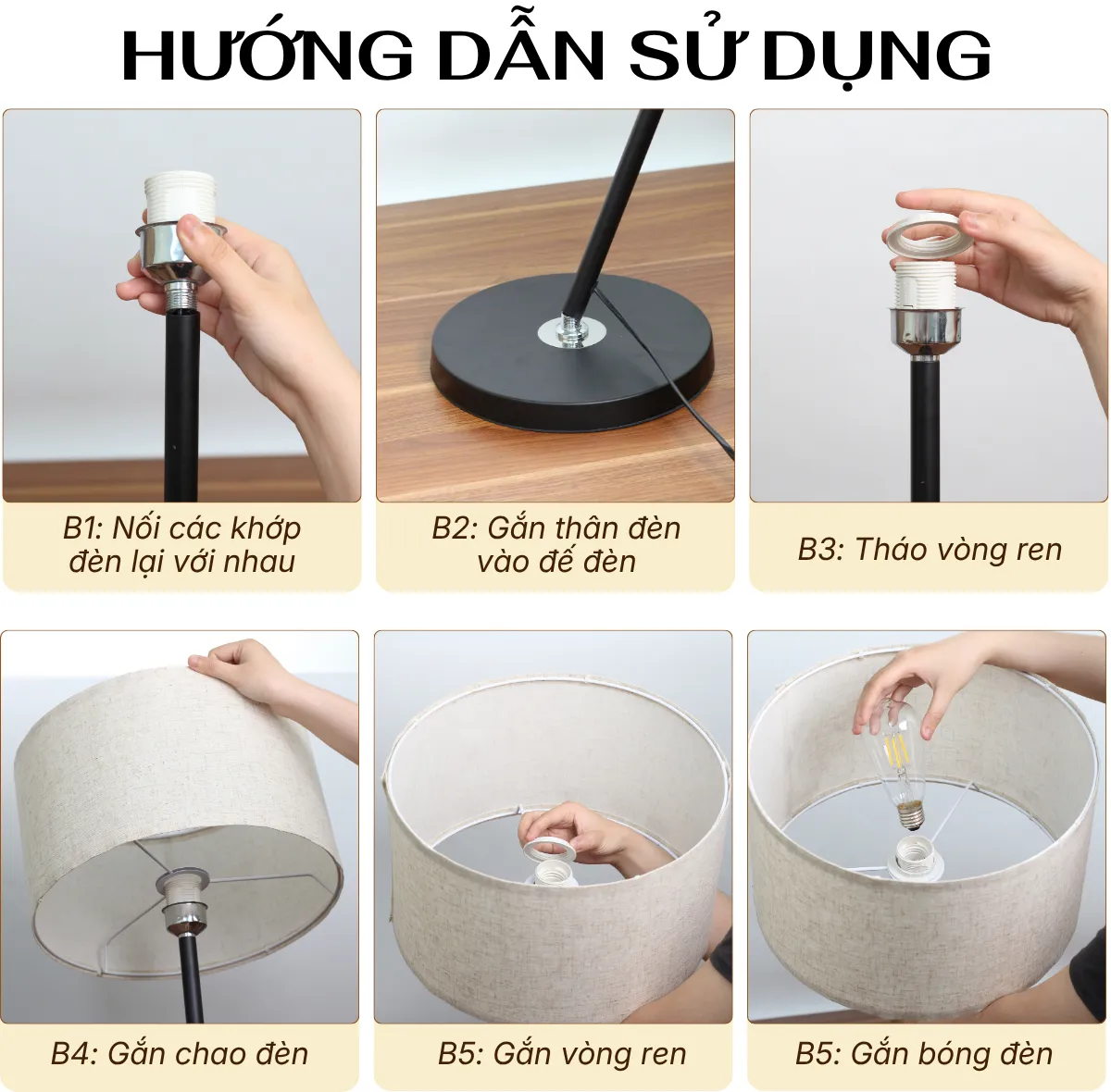 HƯỚNG DẪN SỬ DỤNG

B1: Nối các khớp đèn lại với nhau

B2: Gắn thân đèn vào đế đèn

B3: Tháo vòng ren

B4: Gắn chao đèn

B5: Gắn vòng ren

B5: Gắn bóng đèn