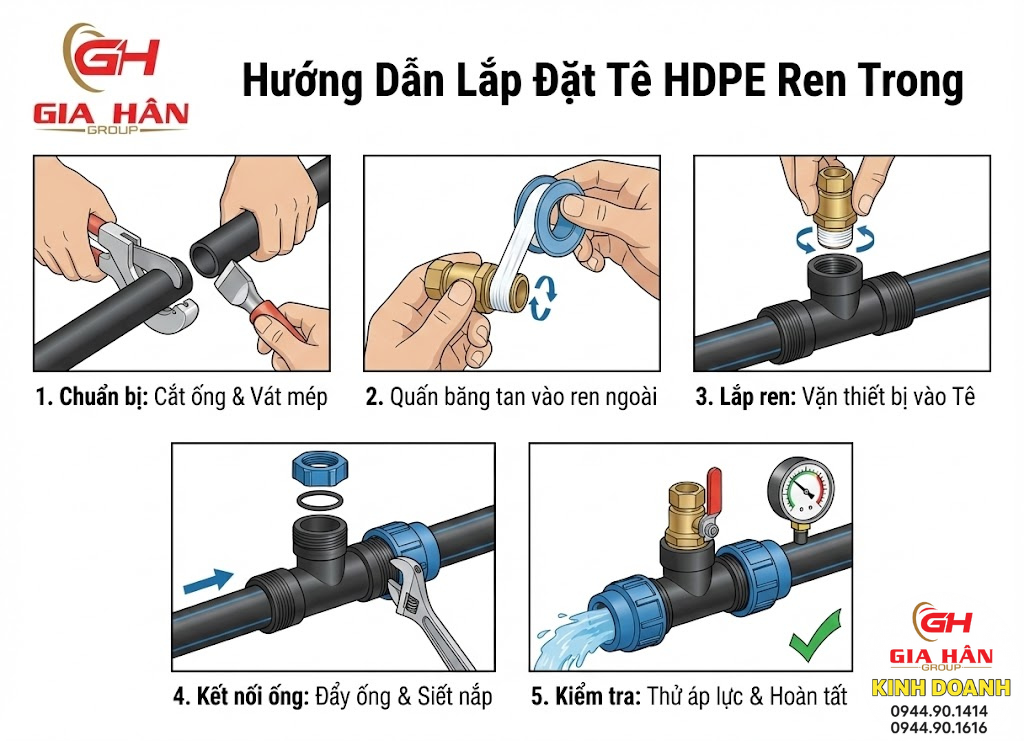 GH
GIA HÂN
GROUP

Hướng Dẫn Lắp Đặt Tê HDPE Ren Trong

1. Chuẩn bị: Cắt ống & Vát mép

2. Quấn băng tan vào ren ngoài

3. Lắp ren: Vặn thiết bị vào Tê

4. Kết nối ống: Đẩy ống & Siết nắp

5. Kiểm tra: Thử áp lực & Hoàn tất

GH
GIA HÂN
GROUP
KINH DOANH
0944.90.1414
0944.90.1616