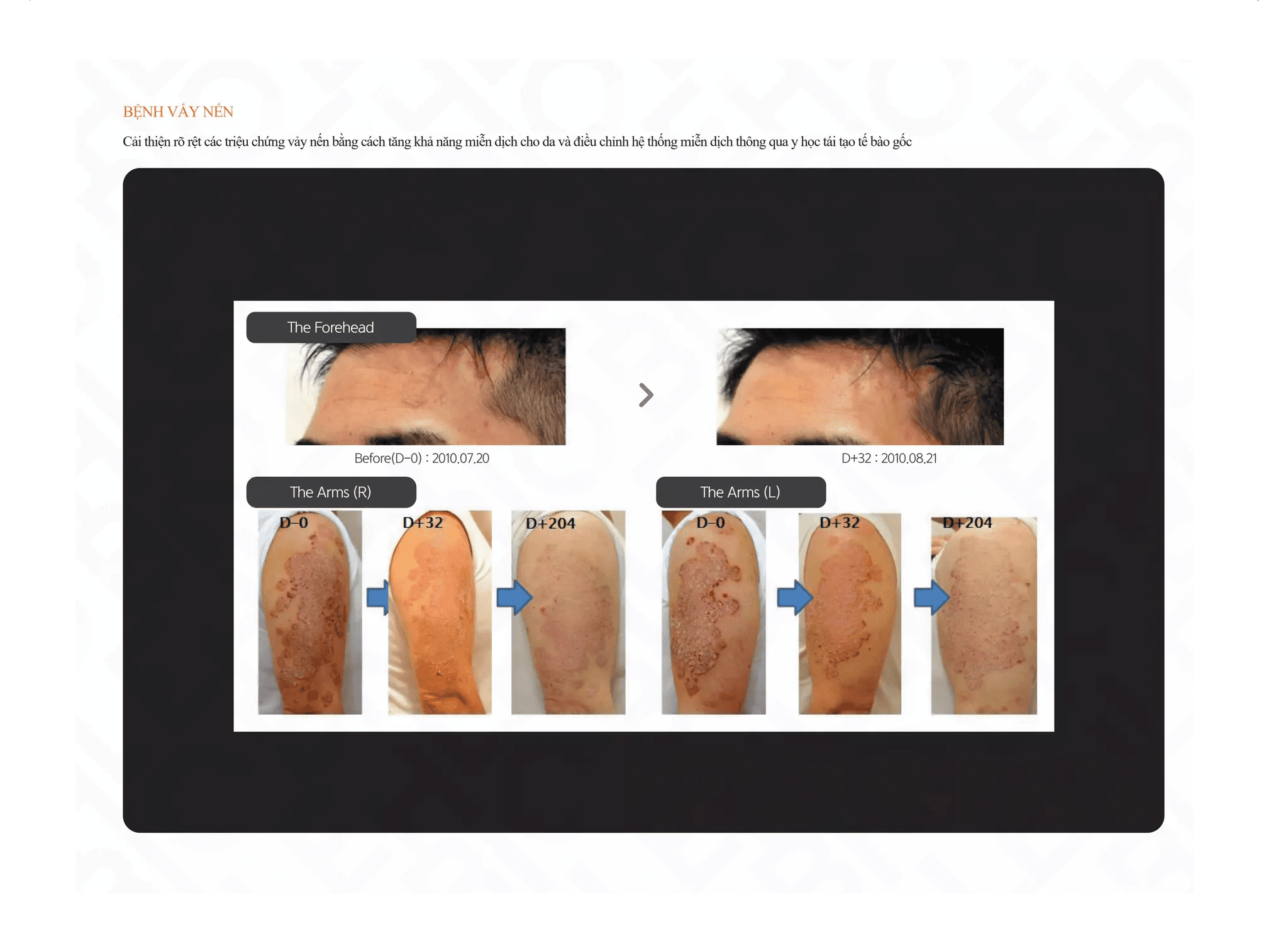 BỆNH VẢY NẾN

Cải thiện rõ rệt các triệu chứng vảy nến bằng cách tăng khả năng miễn dịch cho da và điều chỉnh hệ thống miễn dịch thông qua y học tái tạo tế bào gốc

The Forehead

Before(D-0) : 2010.07.20

D+32 : 2010.08.21

The Arms (R)

D-0

D+32

D+204

The Arms (L)

D-0

D+32

D+204