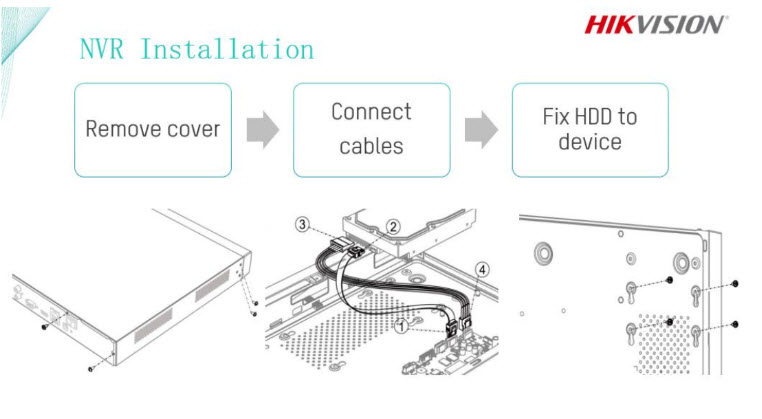 HIKVISION

NVR Installation

Remove cover

Connect cables

Fix HDD to device

3
2
4
1