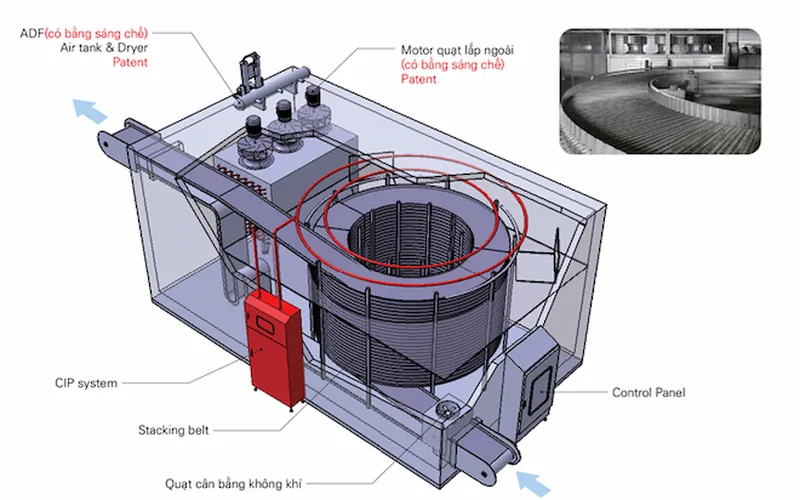 ADF(có bằng sáng chế)
Air tank & Dryer
Patent

Motor quạt lắp ngoài
(có bằng sáng chế)
Patent

CIP system

Stacking belt

Quạt cân bằng không khí

Control Panel