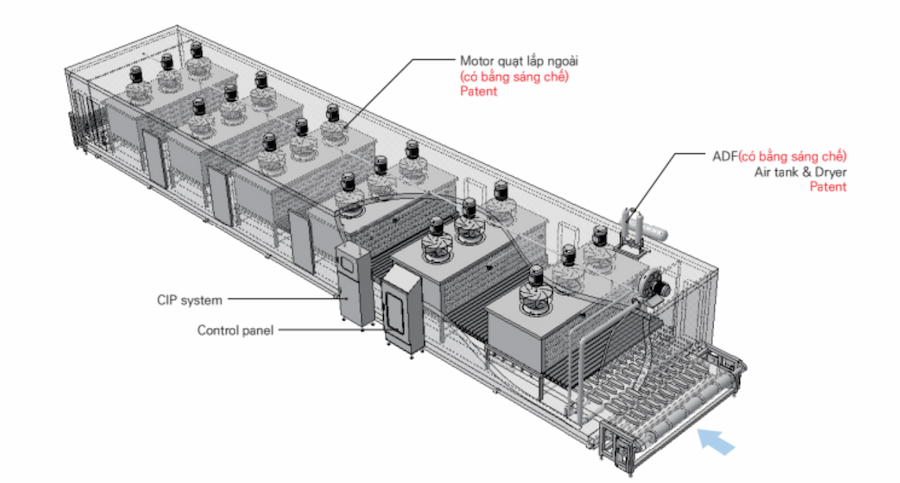 Motor quạt lắp ngoài
(có bằng sáng chế)
Patent

ADF(có bằng sáng chế)
Air tank & Dryer
Patent

CIP system

Control panel