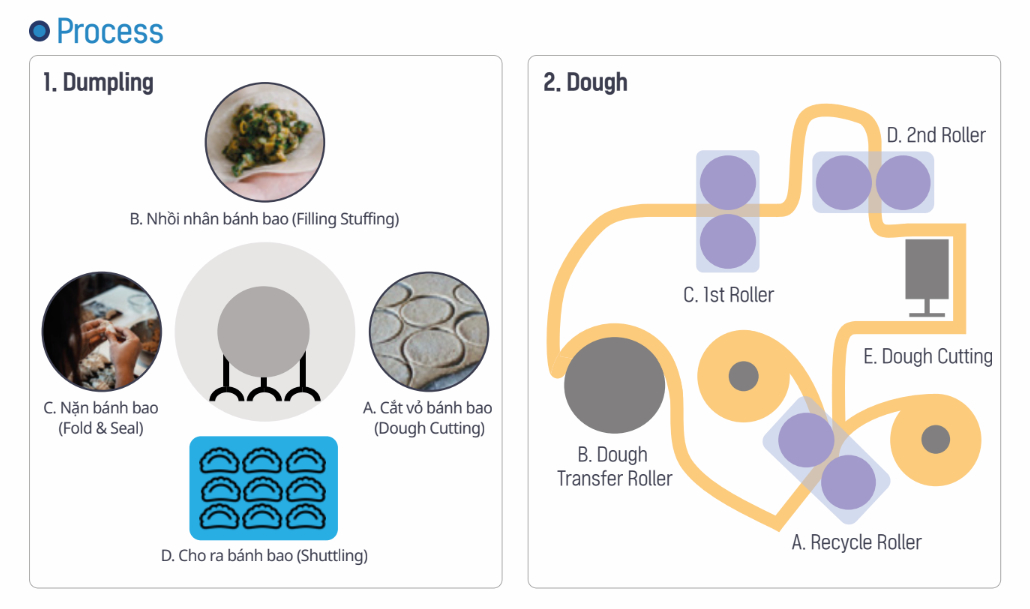 Process

1. Dumpling

B. Nhồi nhân bánh bao (Filling Stuffing)

C. Nặn bánh bao (Fold & Seal)

A. Cắt vỏ bánh bao (Dough Cutting)

D. Cho ra bánh bao (Shuttling)

2. Dough

D. 2nd Roller

C. 1st Roller

E. Dough Cutting

B. Dough Transfer Roller

A. Recycle Roller