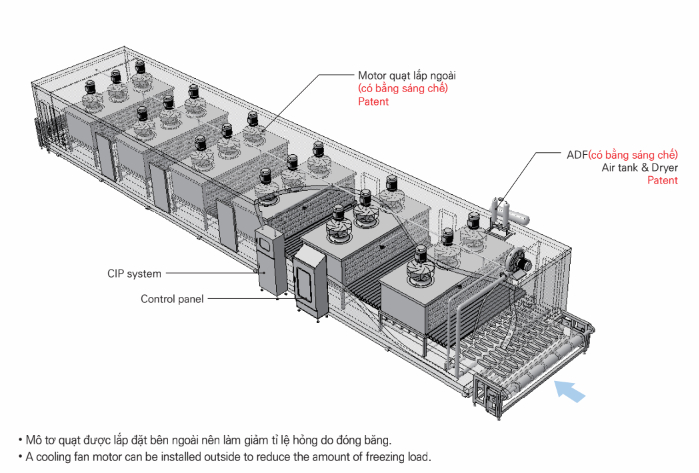 Motor quạt lắp ngoài
(có bằng sáng chế)
Patent

ADF(có bằng sáng chế)
Air tank & Dryer
Patent

CIP system

Control panel

• Mô tơ quạt được lắp đặt bên ngoài nên làm giảm tỉ lệ hỏng do đóng băng.
• A cooling fan motor can be installed outside to reduce the amount of freezing load.