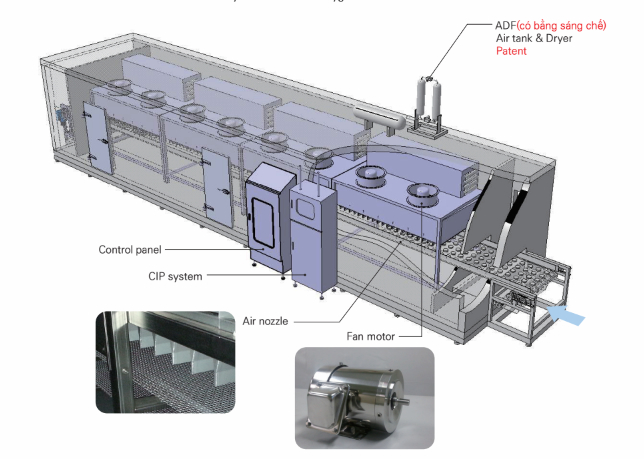 ADF(có bằng sáng chế)
Air tank & Dryer
Patent

Control panel

CIP system

Air nozzle

Fan motor