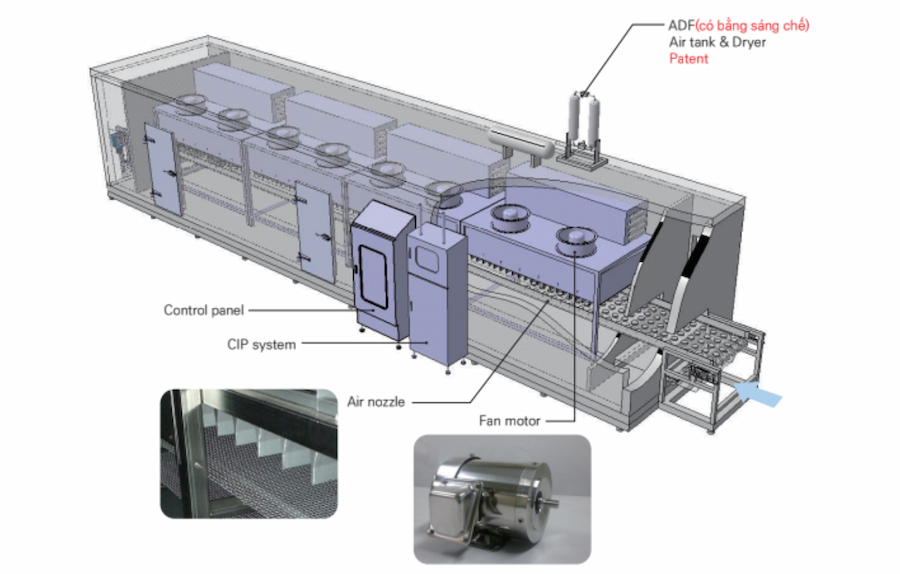 ADF(có bằng sáng chế)
Air tank & Dryer
Patent

Control panel

CIP system

Air nozzle

Fan motor