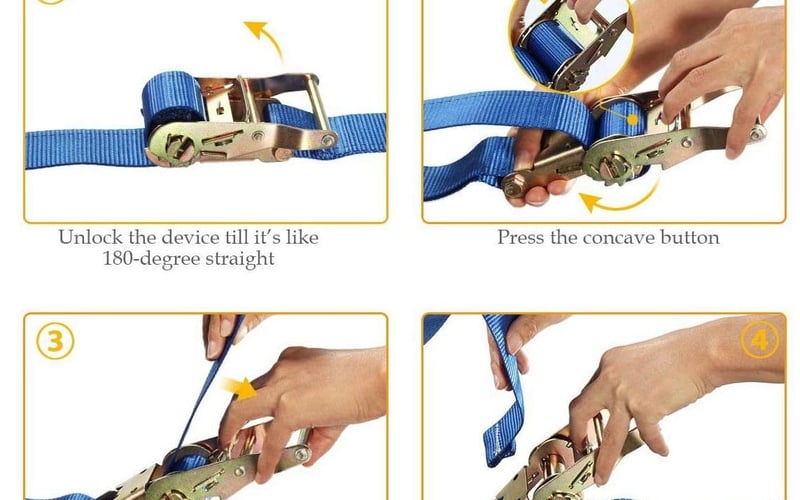 Unlock the device till it's like 180-degree straight

Press the concave button

3

4