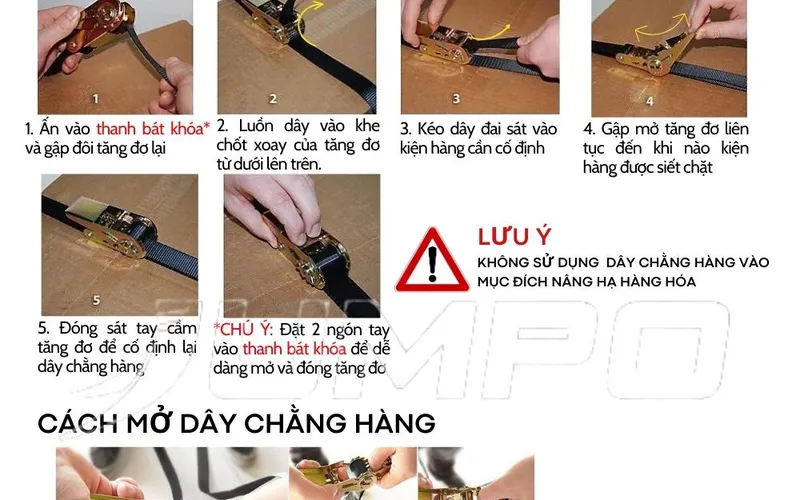 1

1. Ấn vào thanh bát khóa* và gập đôi tăng đơ lại

2

2. Luồn dây vào khe chốt xoay của tăng đơ từ dưới lên trên.

3

3. Kéo dây đai sát vào kiện hàng cần cố định

4

4. Gập mở tăng đơ liên tục đến khi nào kiện hàng được siết chặt

5

5. Đóng sát tay cầm tăng đơ để cố định lại dây chằng hàng

*CHÚ Ý: Đặt 2 ngón tay vào thanh bát khóa để dễ dàng mở và đóng tăng đơ

LƯU Ý
KHÔNG SỬ DỤNG DÂY CHẰNG HÀNG VÀO MỤC ĐÍCH NÂNG HẠ HÀNG HÓA

JUMPO

CÁCH MỞ DÂY CHẰNG HÀNG