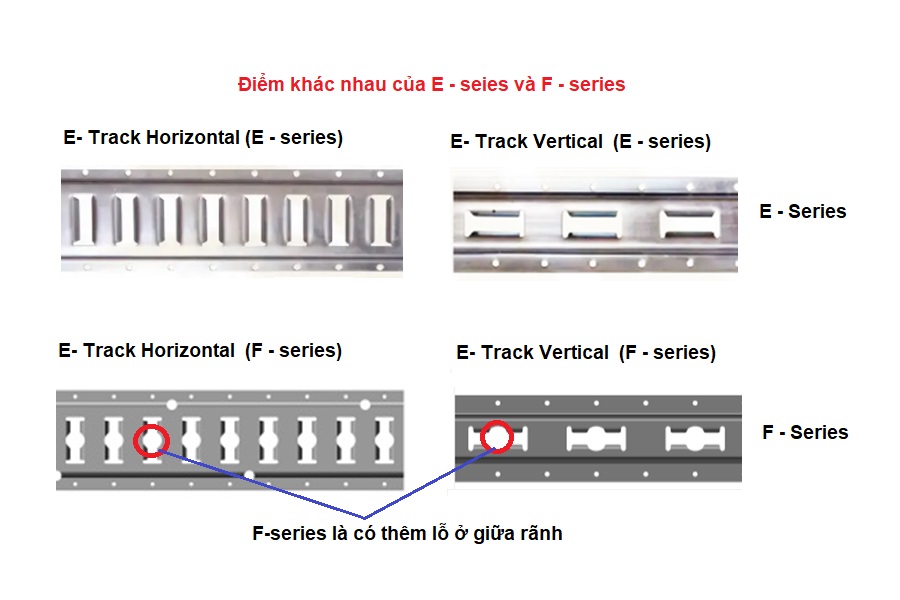 Điểm khác nhau của E - seies và F - series

E- Track Horizontal (E - series)

E- Track Vertical (E - series)

E - Series

E- Track Horizontal (F - series)

E- Track Vertical (F - series)

F - Series

F-series là có thêm lỗ ở giữa rãnh