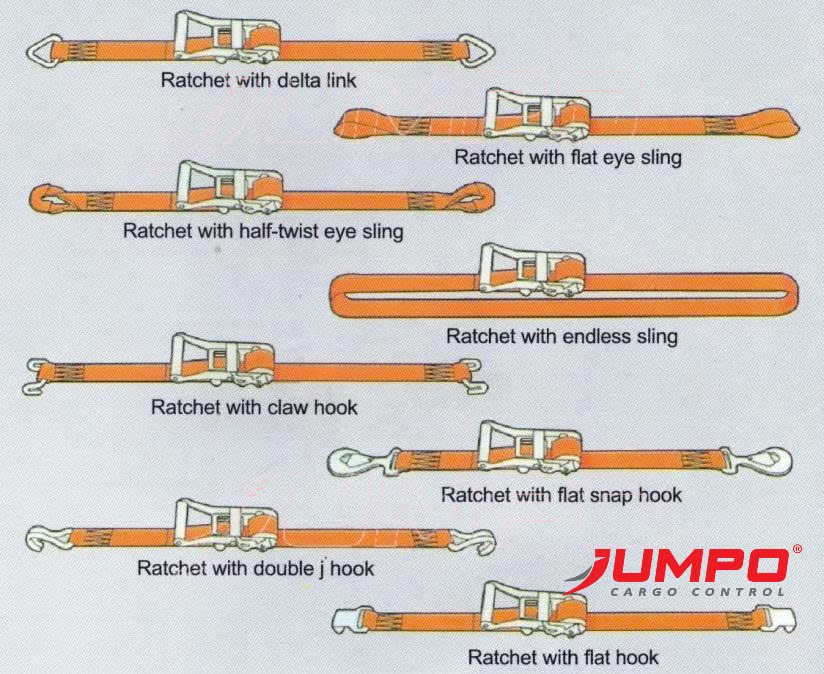 Ratchet with delta link

Ratchet with flat eye sling

Ratchet with half-twist eye sling

Ratchet with endless sling

Ratchet with claw hook

Ratchet with flat snap hook

Ratchet with double j hook

JUMPO®
CARGO CONTROL

Ratchet with flat hook