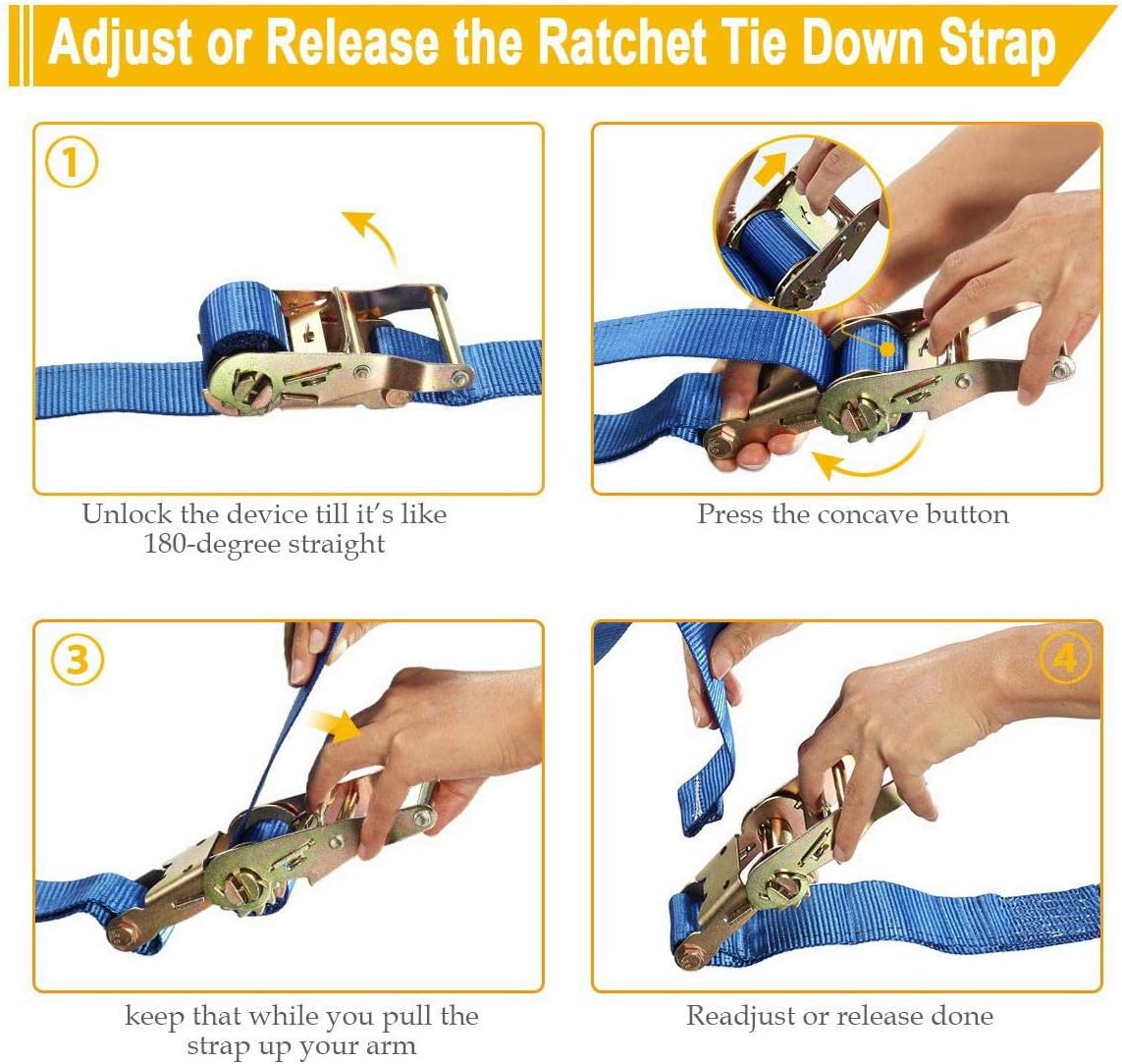 Adjust or Release the Ratchet Tie Down Strap

1

Unlock the device till it's like 180-degree straight

Press the concave button

3

keep that while you pull the strap up your arm

4

Readjust or release done