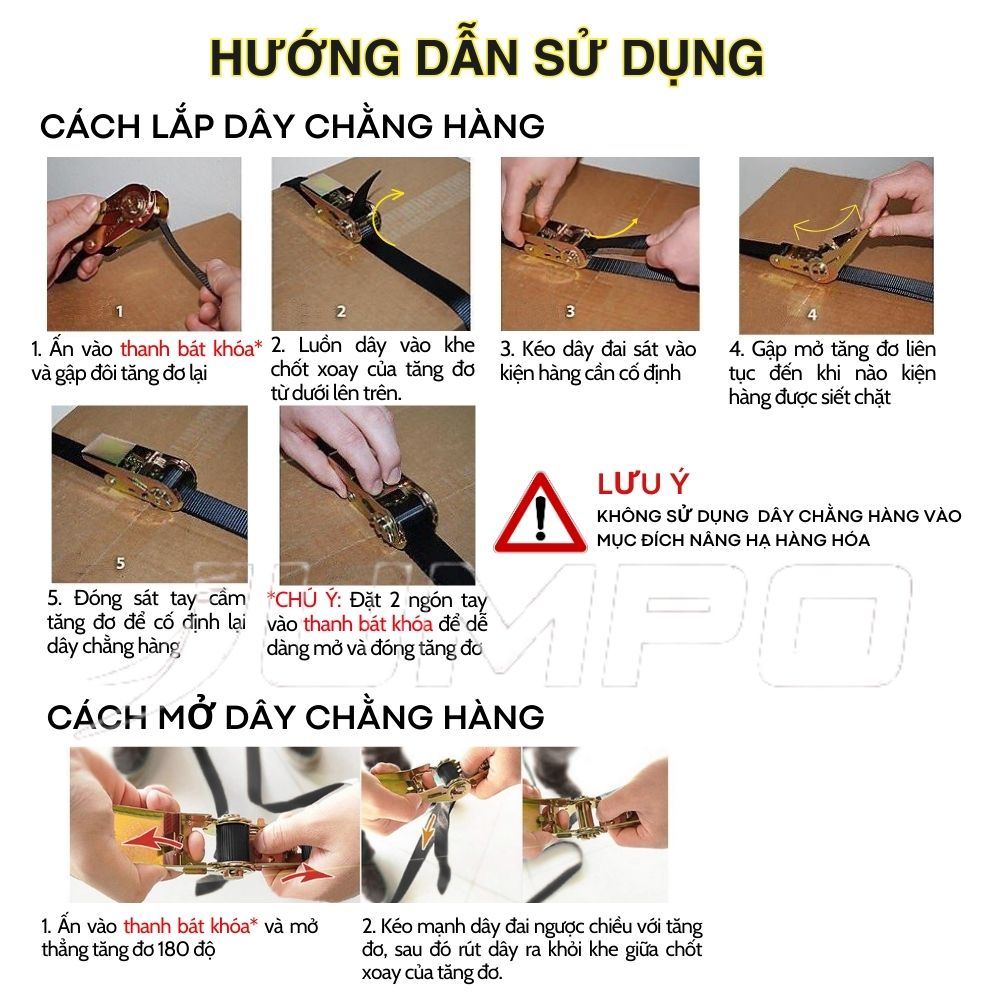 HƯỚNG DẪN SỬ DỤNG

CÁCH LẮP DÂY CHẰNG HÀNG

1

1. Ấn vào thanh bát khóa* và gập đôi tăng đơ lại

2

2. Luồn dây vào khe chốt xoay của tăng đơ từ dưới lên trên.

3

3. Kéo dây đai sát vào kiện hàng cần cố định

4

4. Gập mở tăng đơ liên tục đến khi nào kiện hàng được siết chặt

5

5. Đóng sát tay cầm tăng đơ để cố định lại dây chằng hàng

*CHÚ Ý: Đặt 2 ngón tay vào thanh bát khóa để dễ dàng mở và đóng tăng đơ

LƯU Ý
KHÔNG SỬ DỤNG DÂY CHẰNG HÀNG VÀO MỤC ĐÍCH NÂNG HẠ HÀNG HÓA

JUMPO

CÁCH MỞ DÂY CHẰNG HÀNG

1. Ấn vào thanh bát khóa* và mở thẳng tăng đơ 180 độ

2. Kéo mạnh dây đai ngược chiều với tăng đơ, sau đó rút dây ra khỏi khe giữa chốt xoay của tăng đơ.