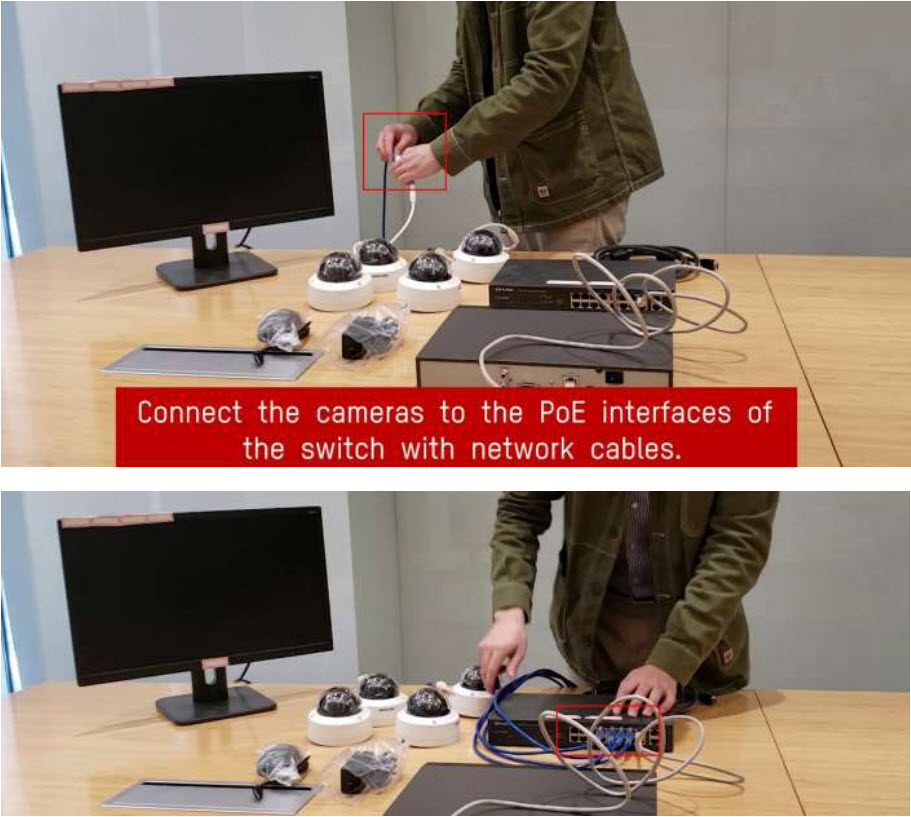 Connect the cameras to the PoE interfaces of the switch with network cables.