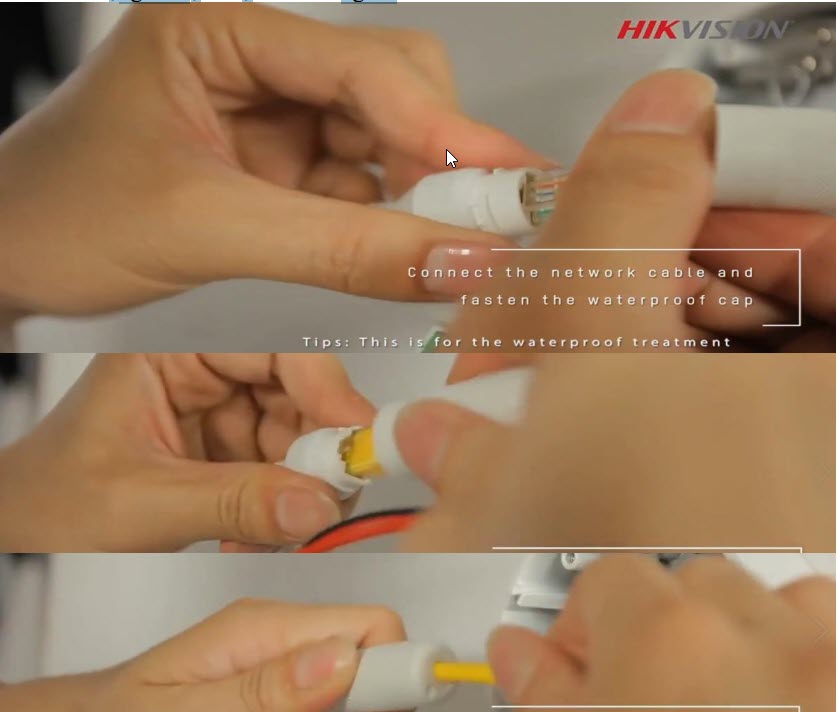 HIKVISION

Connect the network cable and fasten the waterproof cap

Tips: This is for the waterproof treatment