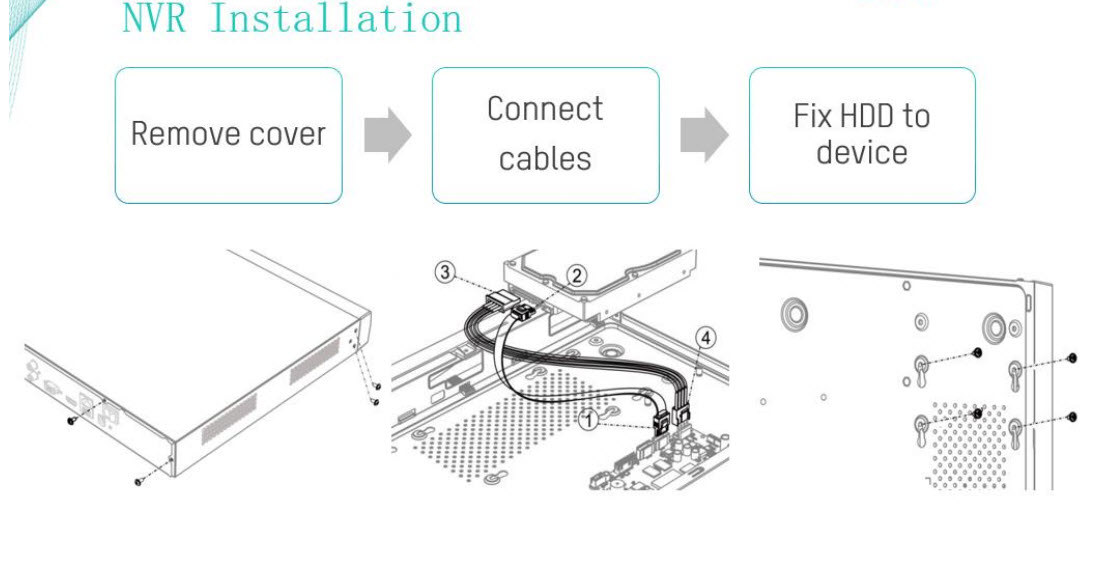 NVR Installation

Remove cover

Connect cables

Fix HDD to device

③

②

④

①