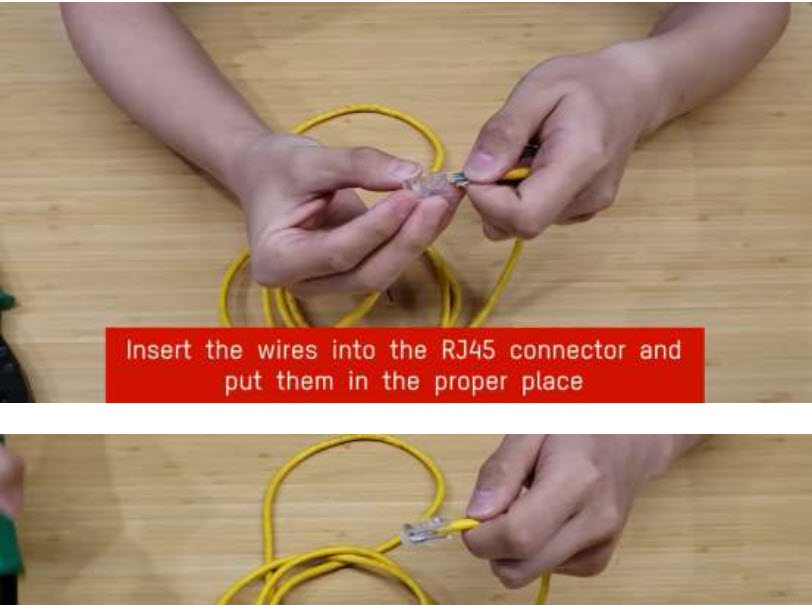 Insert the wires into the RJ45 connector and put them in the proper place