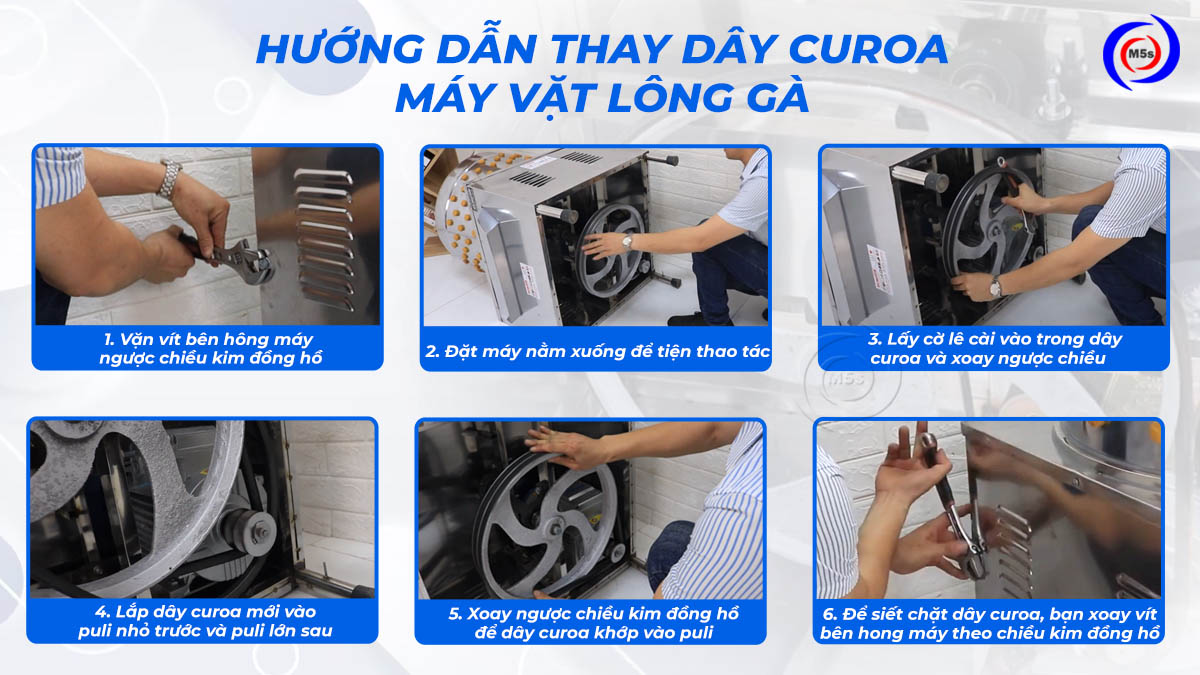 HƯỚNG DẪN THAY DÂY CUROA MÁY VẶT LÔNG GÀ

M5s

1. Vặn vít bên hông máy ngược chiều kim đồng hồ

2. Đặt máy nằm xuống để tiện thao tác

3. Lấy cờ lê cài vào trong dây curoa và xoay ngược chiều

M5s

4. Lắp dây curoa mới vào puli nhỏ trước và puli lớn sau

5. Xoay ngược chiều kim đồng hồ để dây curoa khớp vào puli

6. Để siết chặt dây curoa, bạn xoay vít bên hong máy theo chiều kim đồng hồ