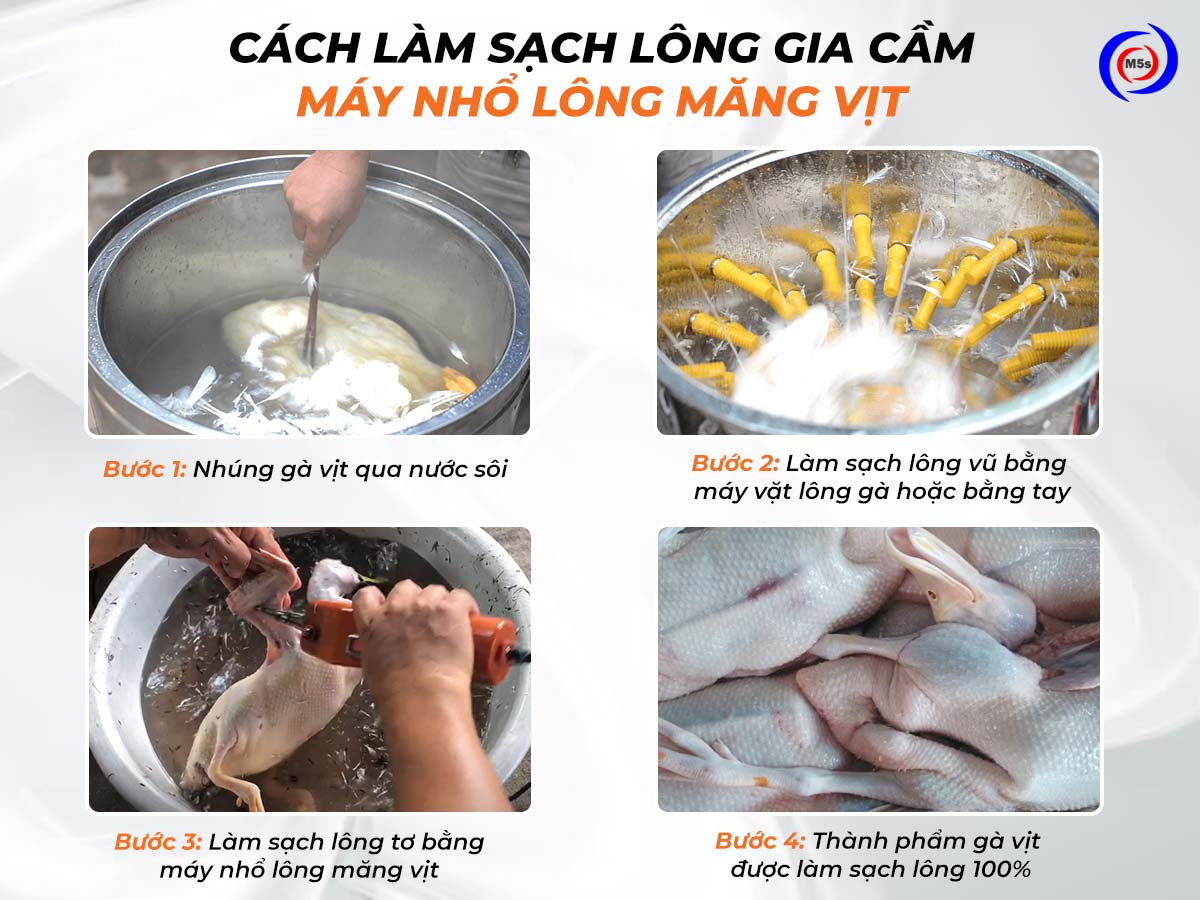 CÁCH LÀM SẠCH LÔNG GIA CẦM
MÁY NHỔ LÔNG MĂNG VỊT

M5s

Bước 1: Nhúng gà vịt qua nước sôi

Bước 2: Làm sạch lông vũ bằng máy vặt lông gà hoặc bằng tay

Bước 3: Làm sạch lông tơ bằng máy nhổ lông măng vịt

Bước 4: Thành phẩm gà vịt được làm sạch lông 100%