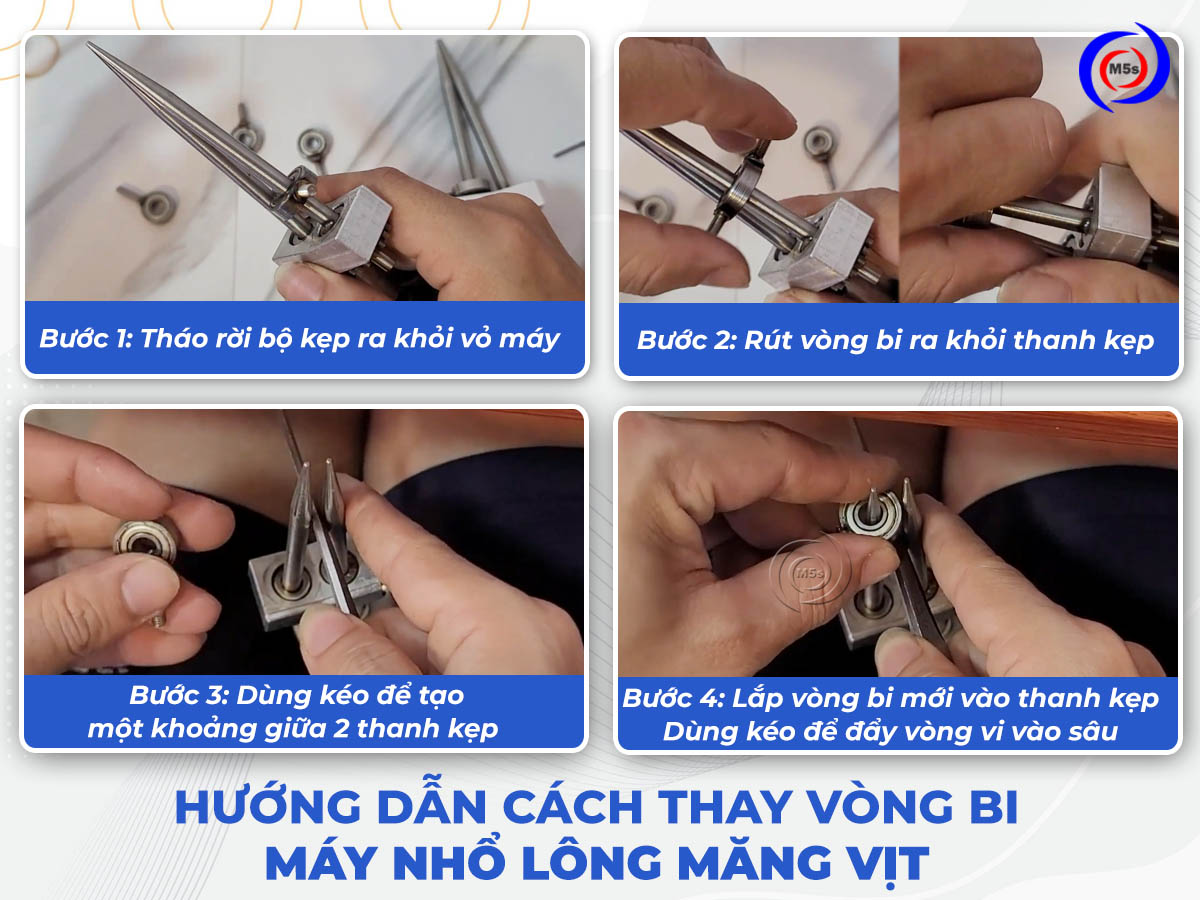 M5s

Bước 1: Tháo rời bộ kẹp ra khỏi vỏ máy

Bước 2: Rút vòng bi ra khỏi thanh kẹp

Bước 3: Dùng kéo để tạo một khoảng giữa 2 thanh kẹp

M5s

Bước 4: Lắp vòng bi mới vào thanh kẹp
Dùng kéo để đẩy vòng vi vào sâu

HƯỚNG DẪN CÁCH THAY VÒNG BI
MÁY NHỔ LÔNG MĂNG VỊT