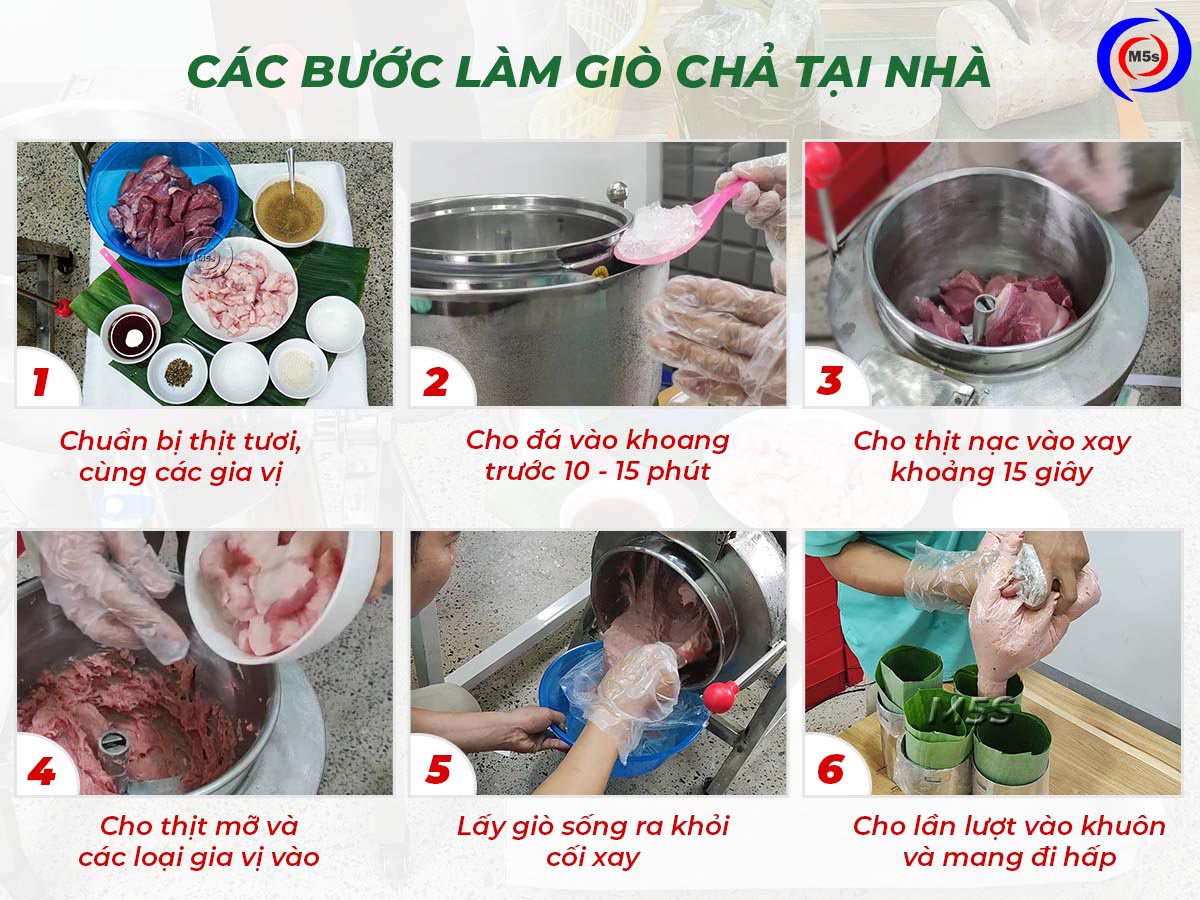 CÁC BƯỚC LÀM GIÒ CHẢ TẠI NHÀ

M5s

1
Chuẩn bị thịt tươi, cùng các gia vị

2
Cho đá vào khoang trước 10 - 15 phút

3
Cho thịt nạc vào xay khoảng 15 giây

4
Cho thịt mỡ và các loại gia vị vào

5
Lấy giò sống ra khỏi cối xay

6
M5S
Cho lần lượt vào khuôn và mang đi hấp