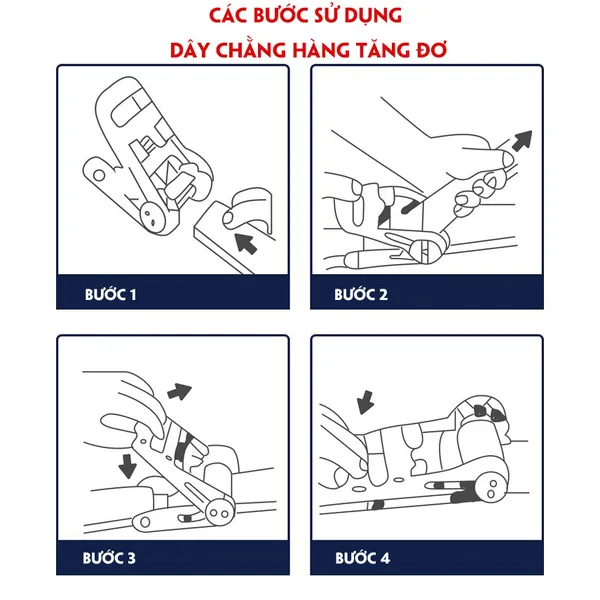 CÁC BƯỚC SỬ DỤNG
DÂY CHẰNG HÀNG TĂNG ĐƠ

BƯỚC 1

BƯỚC 2

BƯỚC 3

BƯỚC 4