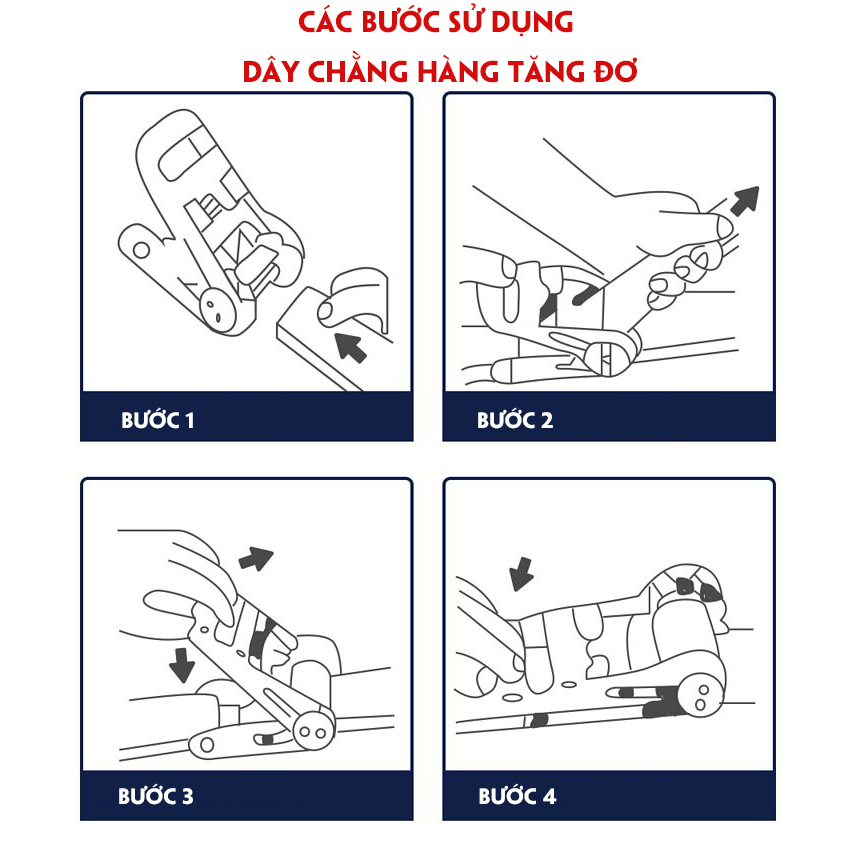 CÁC BƯỚC SỬ DỤNG
DÂY CHẰNG HÀNG TĂNG ĐƠ

BƯỚC 1

BƯỚC 2

BƯỚC 3

BƯỚC 4