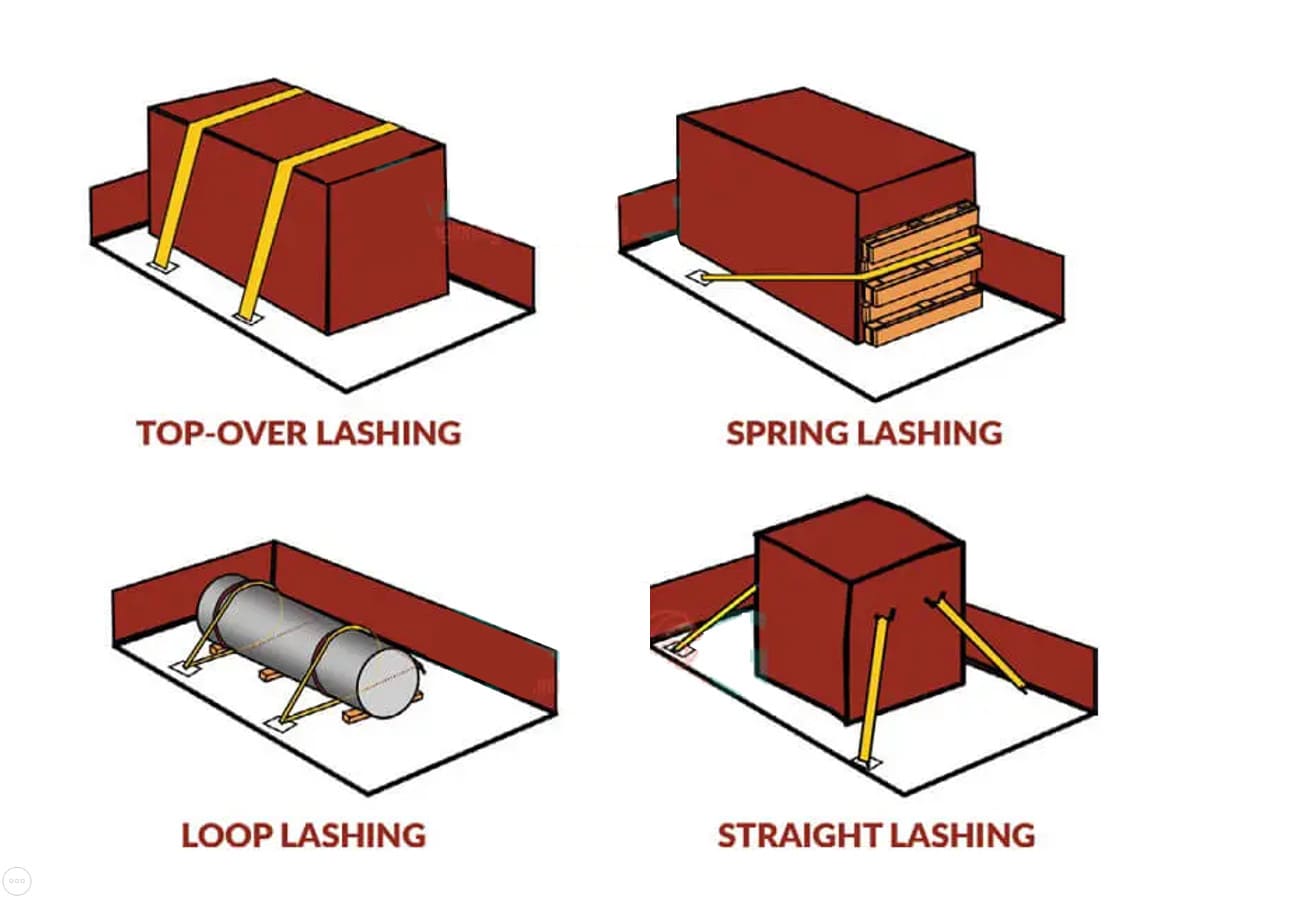 TOP-OVER LASHING

SPRING LASHING

LOOP LASHING

STRAIGHT LASHING