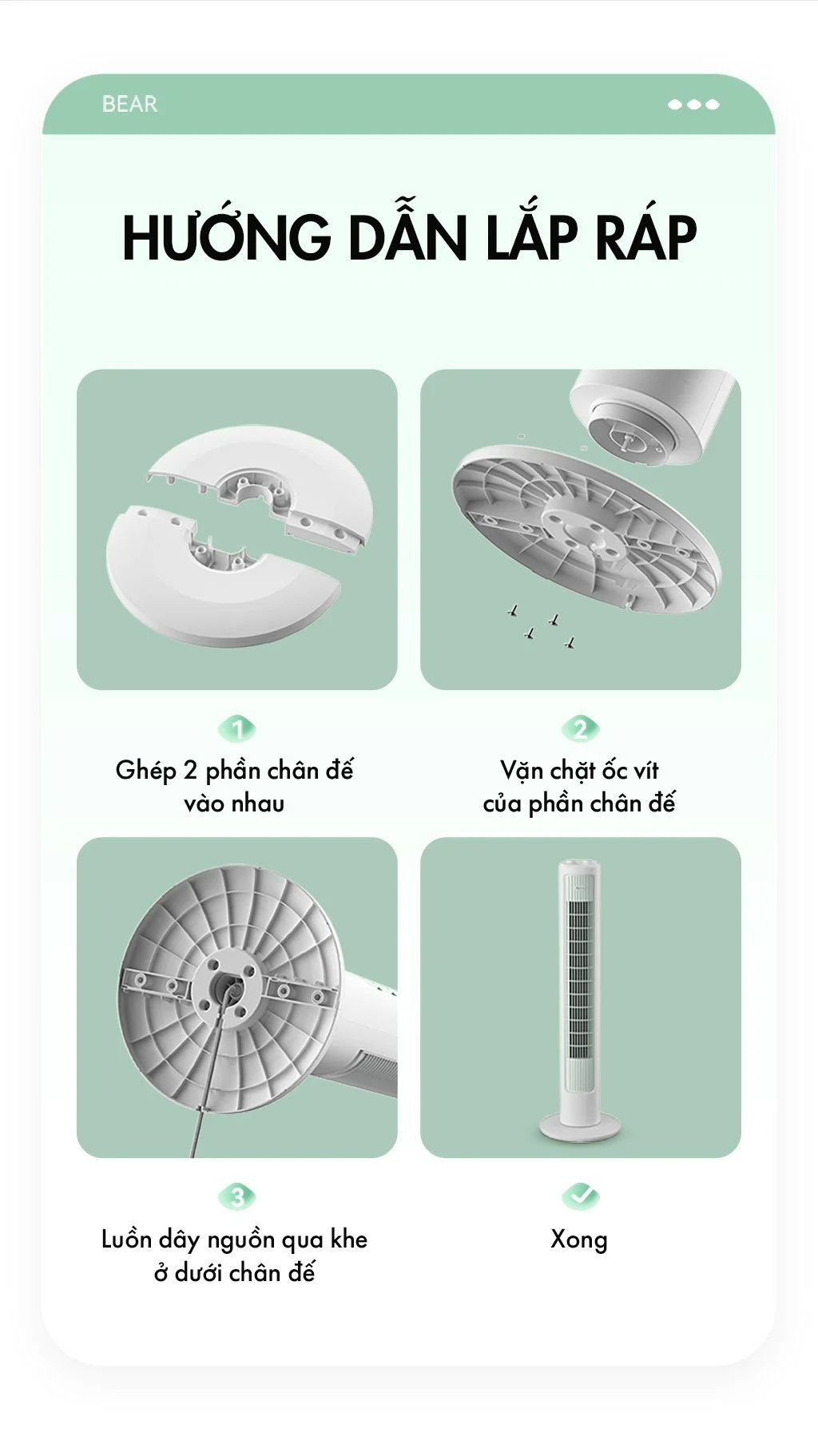 BEAR

HƯỚNG DẪN LẮP RÁP

1

Ghép 2 phần chân đế vào nhau

2

Vặn chặt ốc vít của phần chân đế

3

Luồn dây nguồn qua khe ở dưới chân đế

Xong