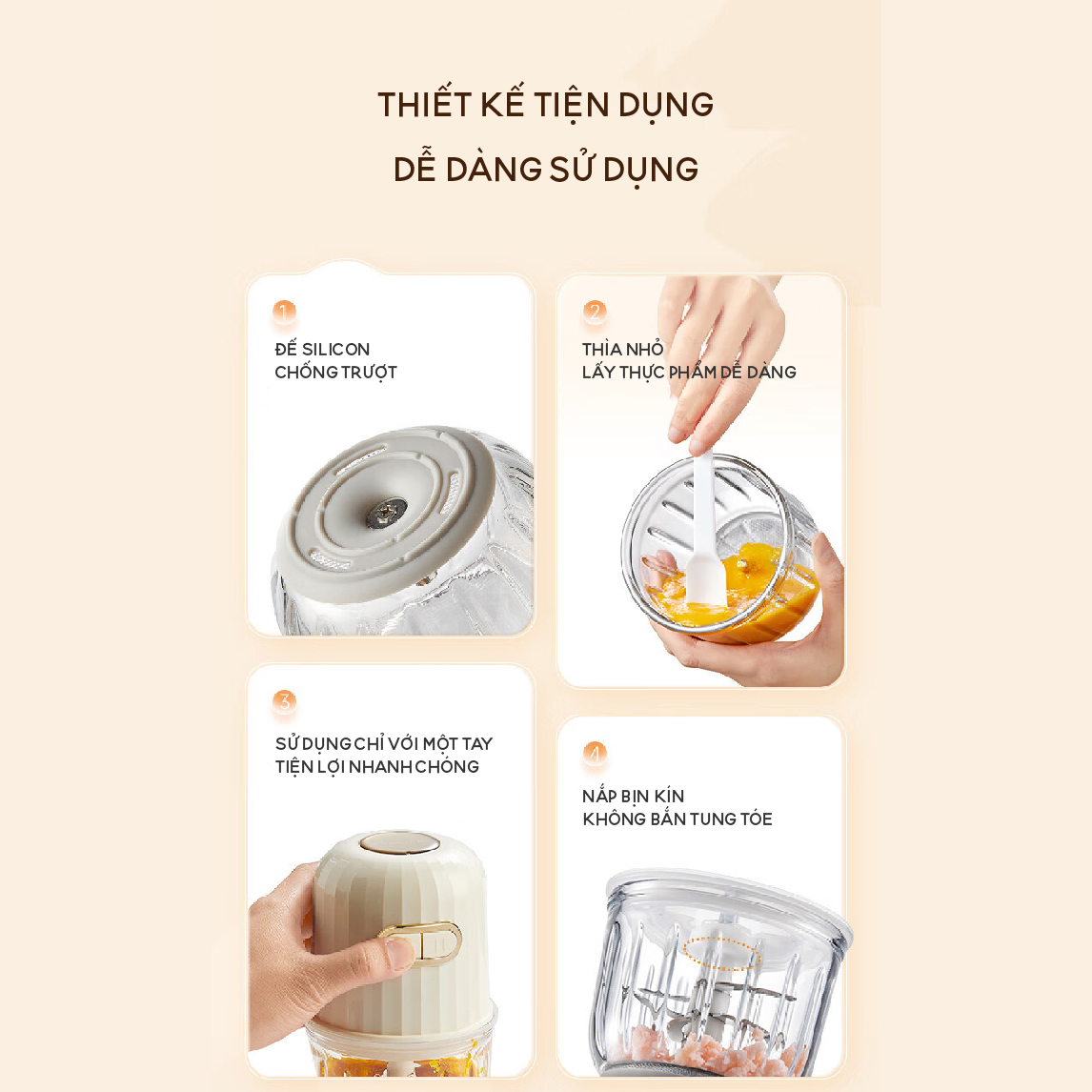 THIẾT KẾ TIỆN DỤNG
DỄ DÀNG SỬ DỤNG

1
ĐẾ SILICON
CHỐNG TRƯỢT

2
THÌA NHỎ
LẤY THỰC PHẨM DỄ DÀNG

3
SỬ DỤNG CHỈ VỚI MỘT TAY
TIỆN LỢI NHANH CHÓNG

4
NẮP BỊN KÍN
KHÔNG BẮN TUNG TÓE