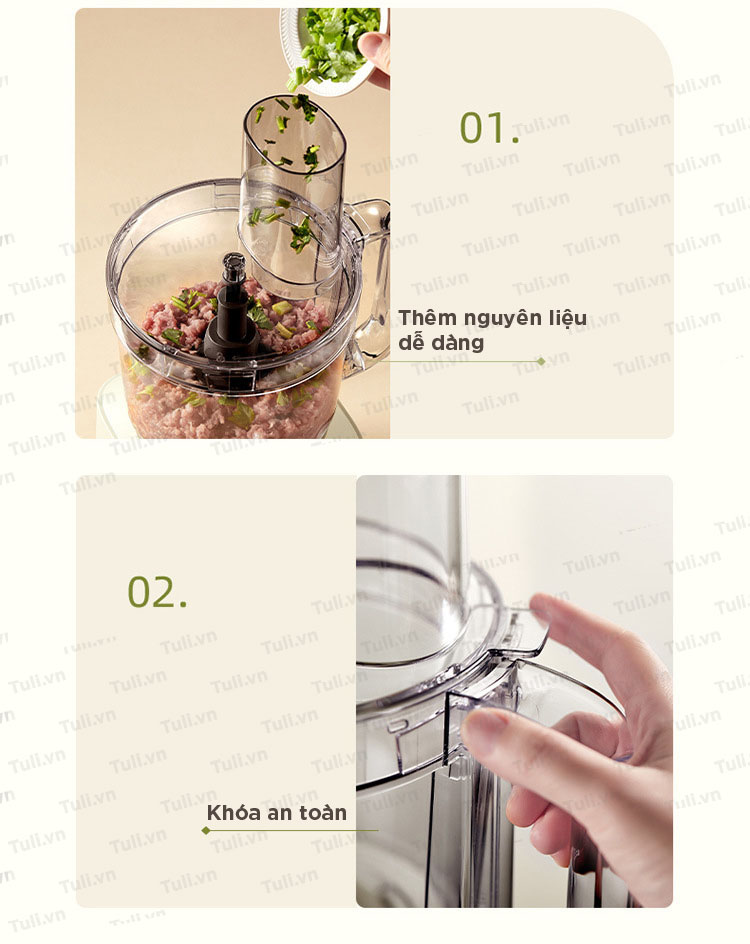 01.

Thêm nguyên liệu dễ dàng

02.

Khóa an toàn

Tuli.vn