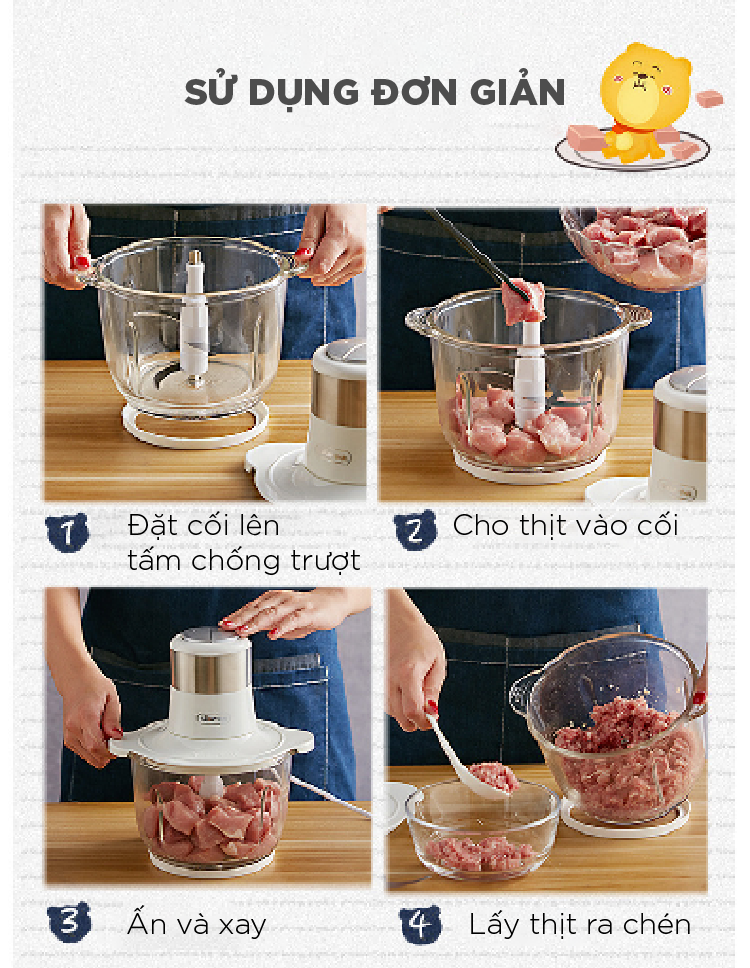 SỬ DỤNG ĐƠN GIẢN

1 Đặt cối lên tấm chống trượt

2 Cho thịt vào cối

3 Ấn và xay

4 Lấy thịt ra chén