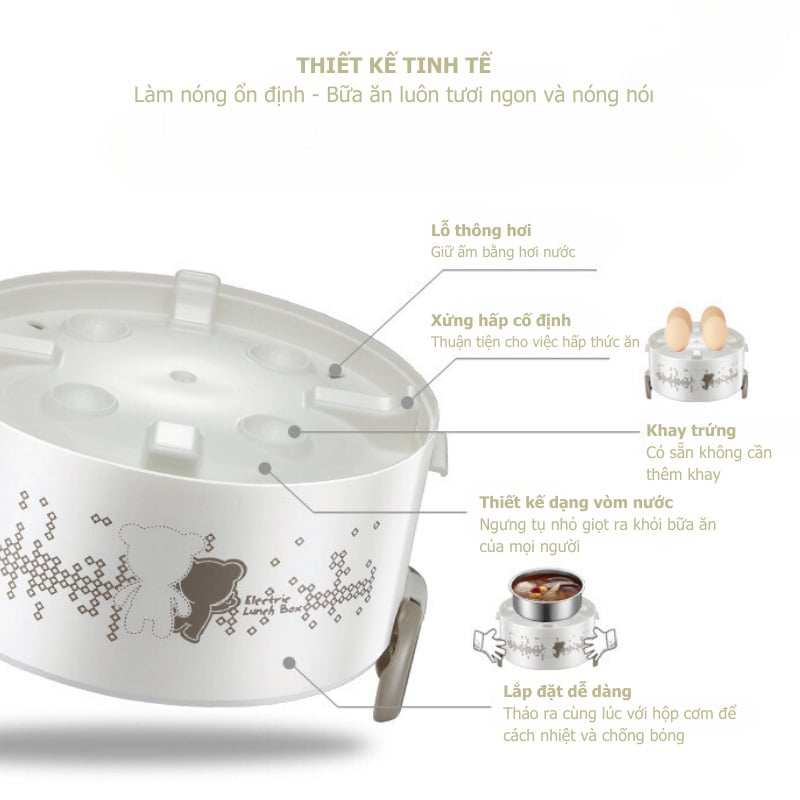 THIẾT KẾ TINH TẾ
Làm nóng ổn định - Bữa ăn luôn tươi ngon và nóng hói

Lỗ thông hơi
Giữ ấm bằng hơi nước

Xửng hấp cố định
Thuận tiện cho việc hấp thức ăn

Khay trứng
Có sẵn không cần thêm khay

Thiết kế dạng vòm nước
Ngưng tụ nhỏ giọt ra khỏi bữa ăn của mọi người

Electric Lunch Box

Lắp đặt dễ dàng
Tháo ra cùng lúc với hộp cơm để cách nhiệt và chống bỏng