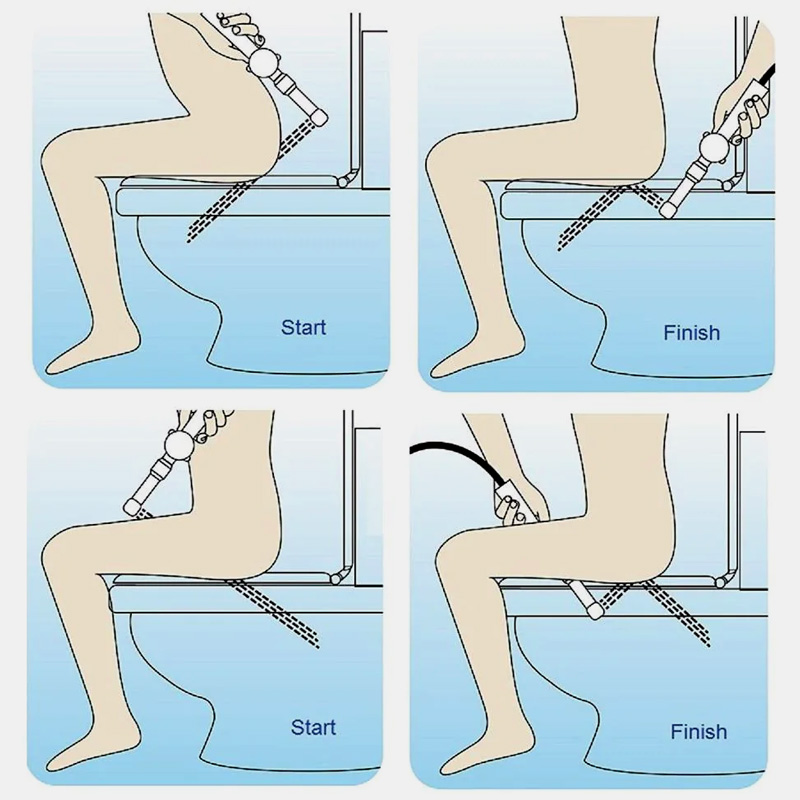 Start

Finish

Start

Finish