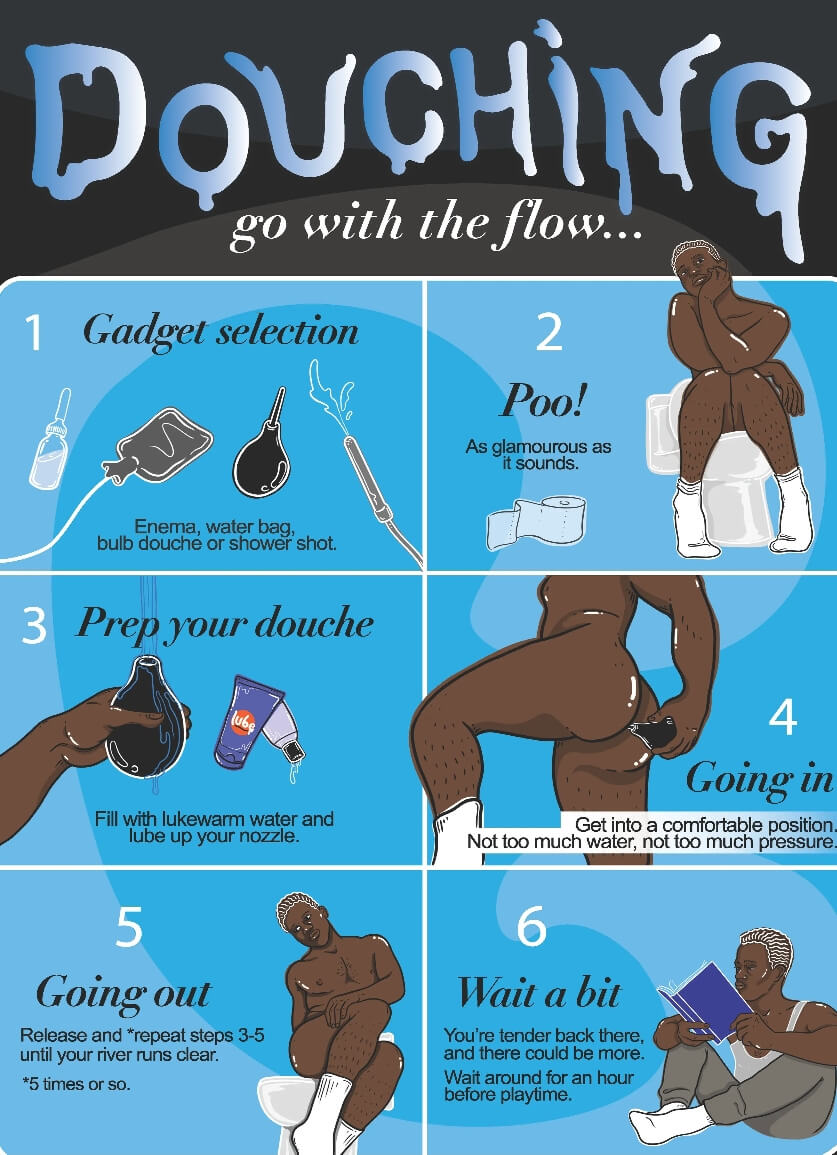 DOUCHING
go with the flow...

1
Gadget selection

Enema, water bag, bulb douche or shower shot.

2
Poo!

As glamourous as it sounds.

3
Prep your douche

lube

Fill with lukewarm water and lube up your nozzle.

4
Going in

Get into a comfortable position. Not too much water, not too much pressure.

5
Going out

Release and *repeat steps 3-5 until your river runs clear.

*5 times or so.

6
Wait a bit

You're tender back there, and there could be more.

Wait around for an hour before playtime.