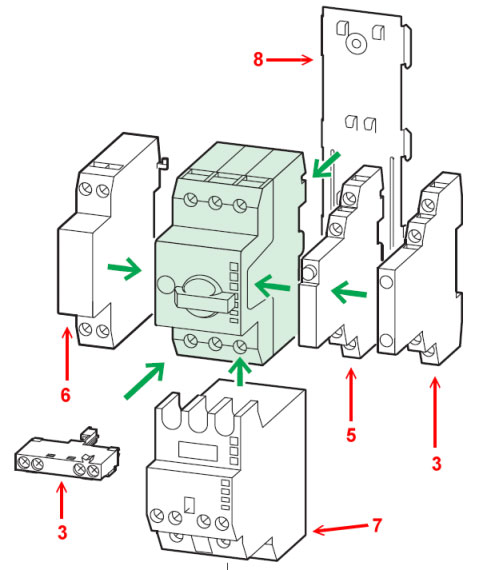 8
6
5
3
3
7