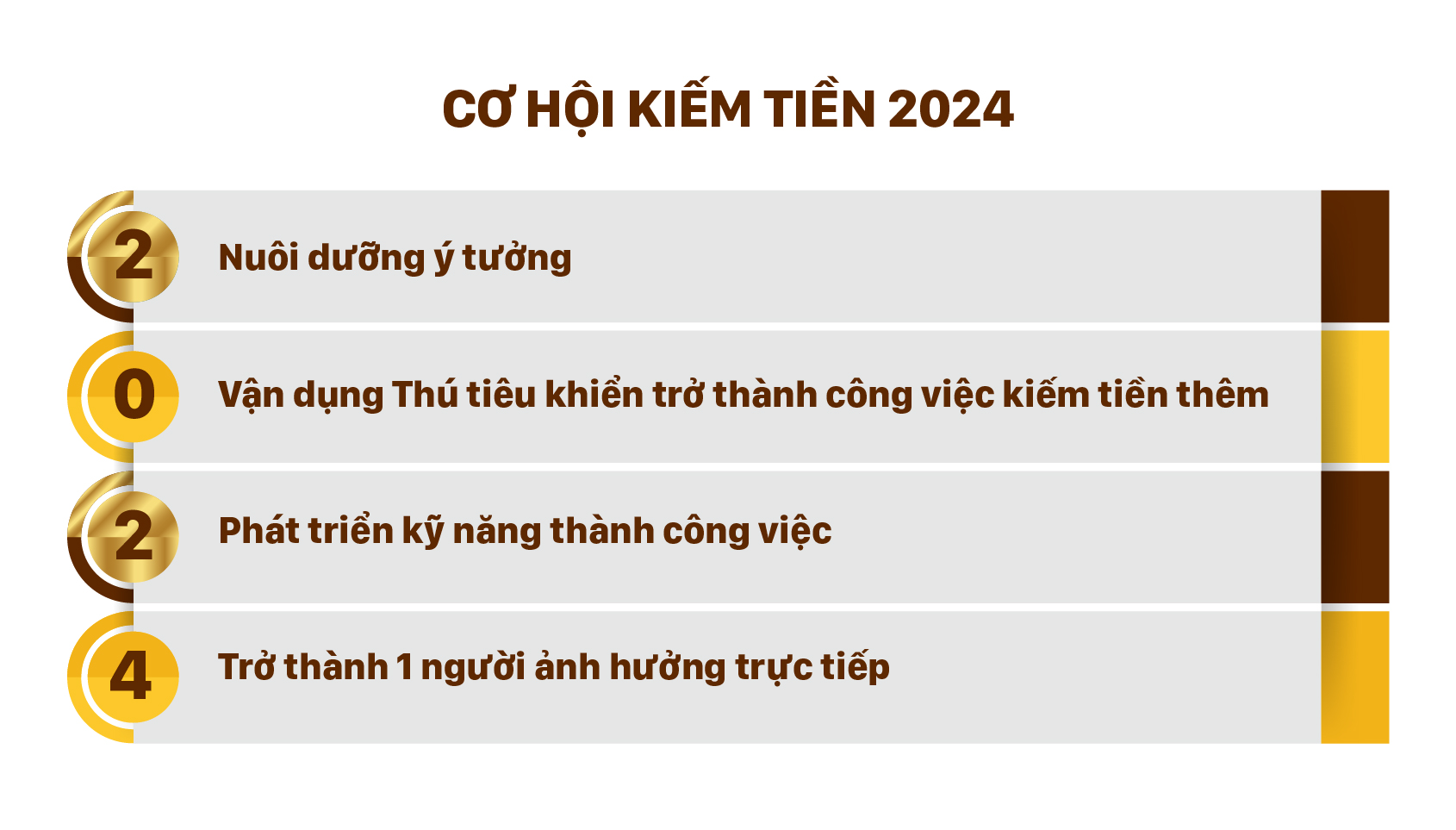 CƠ HỘI KIẾM TIỀN 2024

2 Nuôi dưỡng ý tưởng

0 Vận dụng Thú tiêu khiển trở thành công việc kiếm tiền thêm

2 Phát triển kỹ năng thành công việc

4 Trở thành 1 người ảnh hưởng trực tiếp