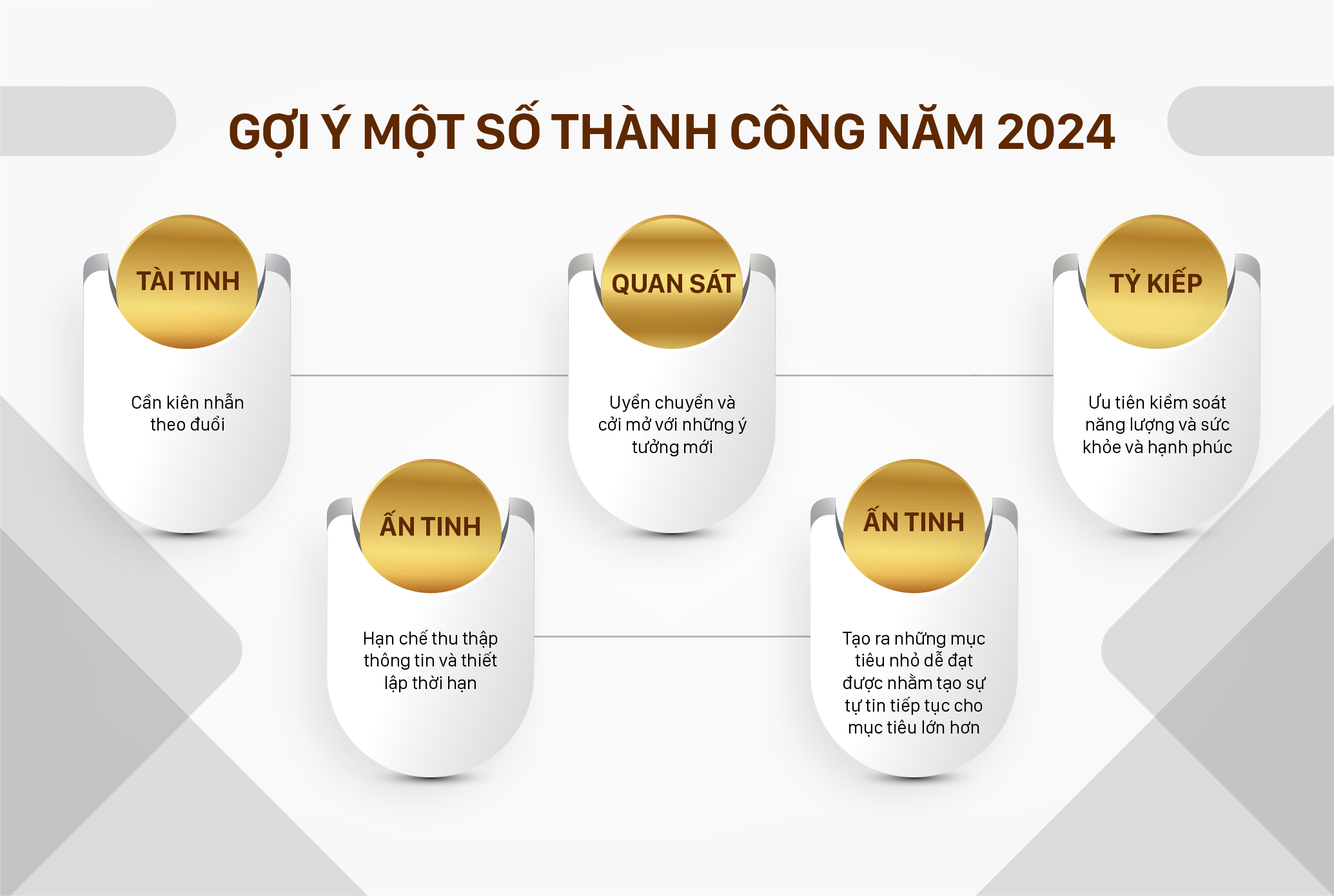 GỢI Ý MỘT SỐ THÀNH CÔNG NĂM 2024

TÀI TINH

Cần kiên nhẫn theo đuổi

QUAN SÁT

Uyển chuyển và cởi mở với những ý tưởng mới

TỶ KIẾP

Ưu tiên kiểm soát năng lượng và sức khỏe và hạnh phúc

ẤN TINH

Hạn chế thu thập thông tin và thiết lập thời hạn

ẤN TINH

Tạo ra những mục tiêu nhỏ dễ đạt được nhằm tạo sự tự tin tiếp tục cho mục tiêu lớn hơn