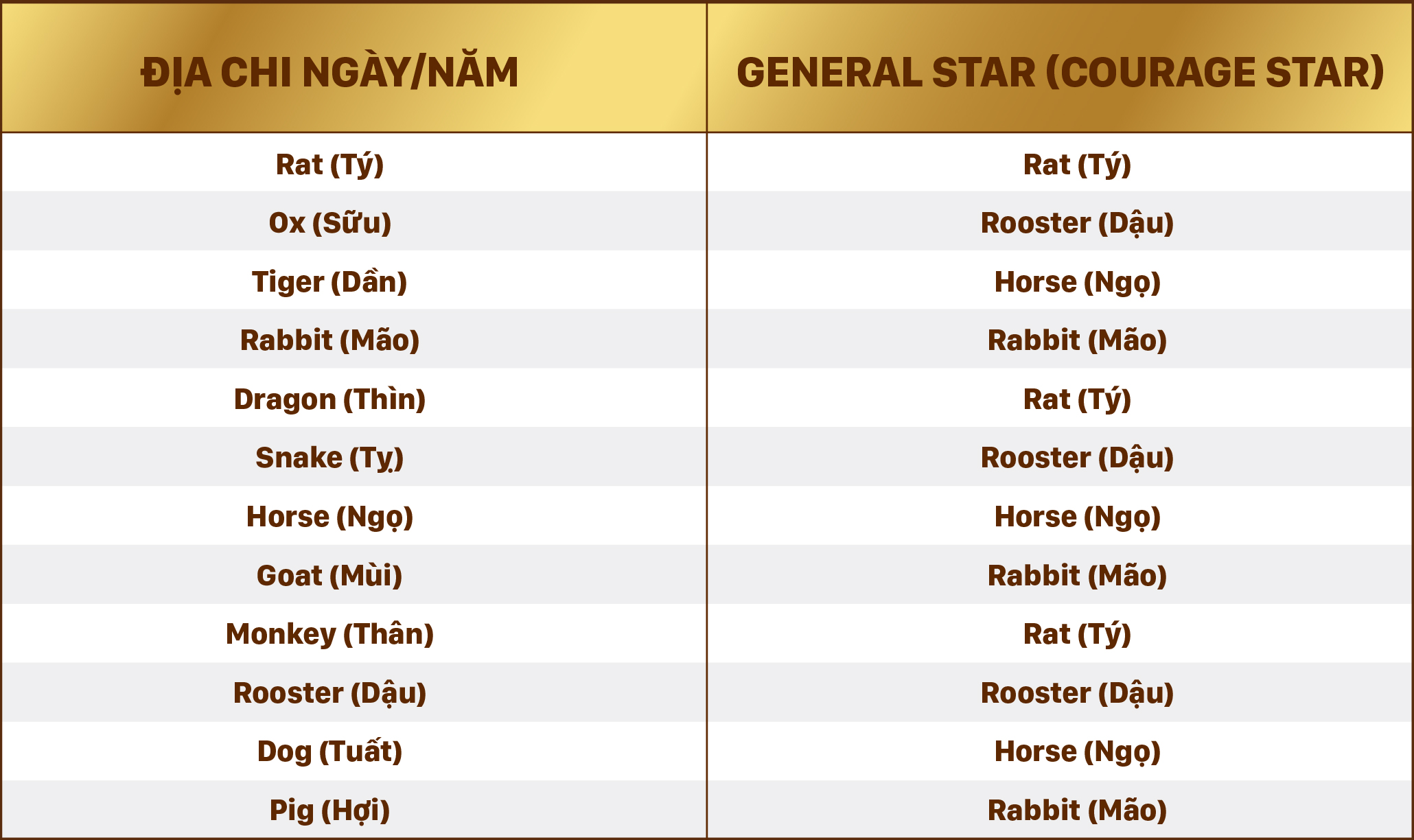 | ĐỊA CHI NGÀY/NĂM | GENERAL STAR (COURAGE STAR) |
|---|---|
| Rat (Tý) | Rat (Tý) |
| Ox (Sửu) | Rooster (Dậu) |
| Tiger (Dần) | Horse (Ngọ) |
| Rabbit (Mão) | Rabbit (Mão) |
| Dragon (Thìn) | Rat (Tý) |
| Snake (Tỵ) | Rooster (Dậu) |
| Horse (Ngọ) | Horse (Ngọ) |
| Goat (Mùi) | Rabbit (Mão) |
| Monkey (Thân) | Rat (Tý) |
| Rooster (Dậu) | Rooster (Dậu) |
| Dog (Tuất) | Horse (Ngọ) |
| Pig (Hợi) | Rabbit (Mão) |