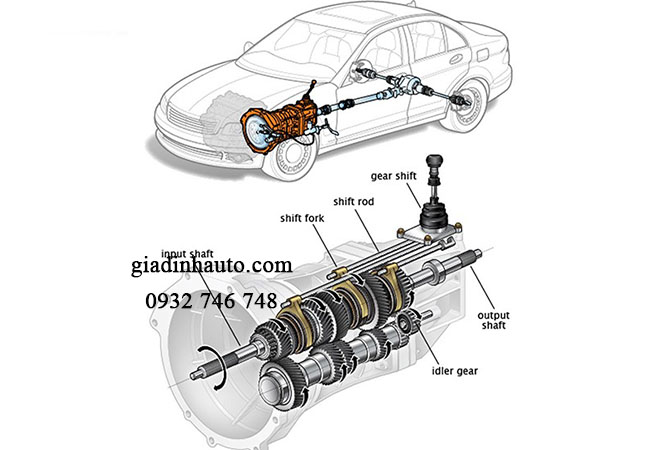 gear shift

shift rod

shift fork

input shaft

giadinhauto.com

0932 746 748

output shaft

idler gear