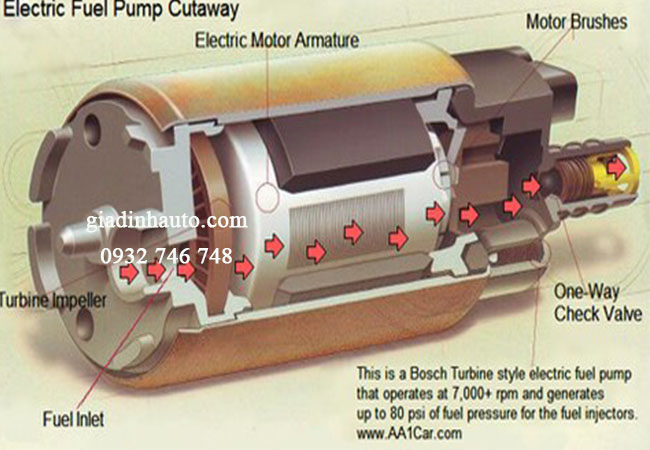 Electric Fuel Pump Cutaway

Electric Motor Armature

Motor Brushes

giadinhauto.com
0932 746 748

Turbine Impeller

One-Way Check Valve

Fuel Inlet

This is a Bosch Turbine style electric fuel pump that operates at 7,000+ rpm and generates up to 80 psi of fuel pressure for the fuel injectors.
www.AA1Car.com