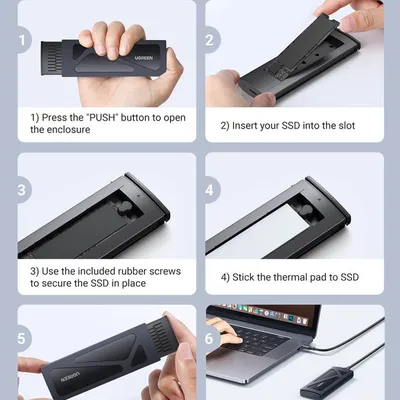 1

UGREEN

1) Press the "PUSH" button to open the enclosure

2

2) Insert your SSD into the slot

3

3) Use the included rubber screws to secure the SSD in place

4

4) Stick the thermal pad to SSD

5

UGREEN

6