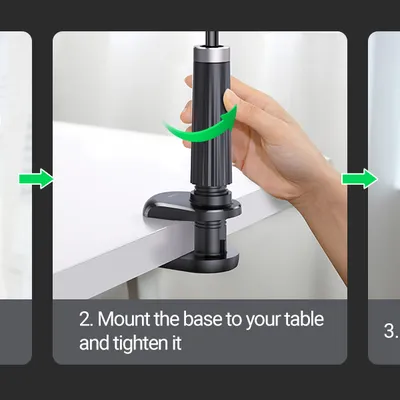 2. Mount the base to your table and tighten it

3.