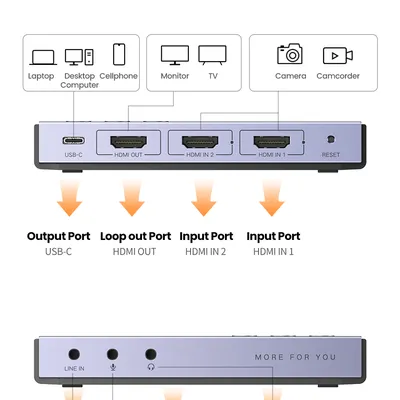 Laptop Desktop Computer Cellphone

Monitor TV

Camera Camcorder

USB-C HDMI OUT HDMI IN 2 HDMI IN 1 RESET

Output Port
USB-C

Loop out Port
HDMI OUT

Input Port
HDMI IN 2

Input Port
HDMI IN 1

LINE IN

MORE FOR YOU