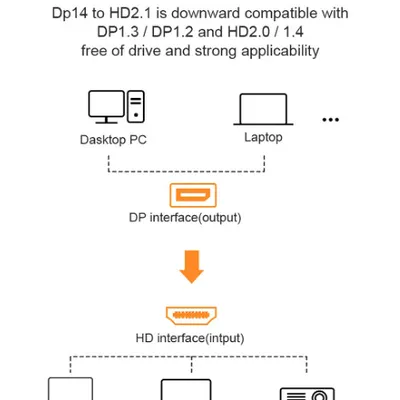 Dp14 to HD2.1 is downward compatible with DP1.3 / DP1.2 and HD2.0 / 1.4 free of drive and strong applicability

Dasktop PC

Laptop

...

DP interface(output)

HD interface(intput)