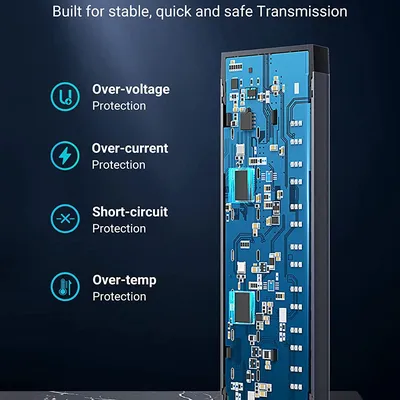 Built for stable, quick and safe Transmission

Over-voltage
Protection

Over-current
Protection

Short-circuit
Protection

Over-temp
Protection