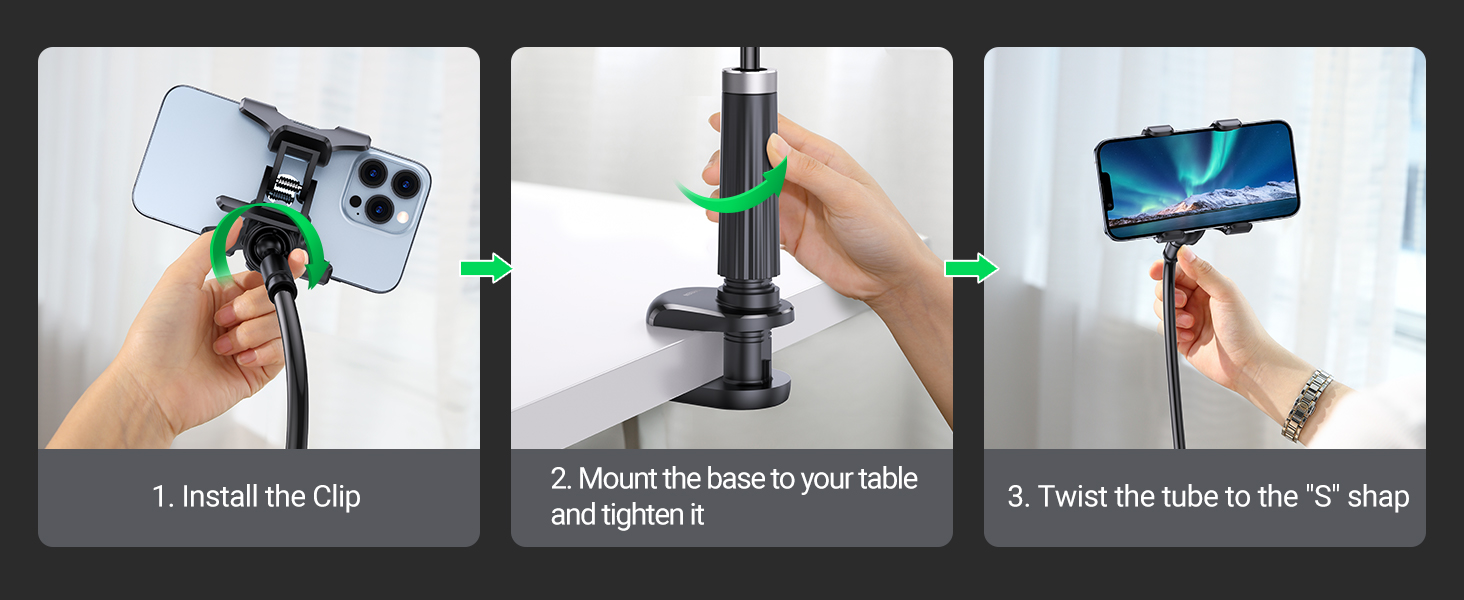 1. Install the Clip

2. Mount the base to your table and tighten it

3. Twist the tube to the "S" shap