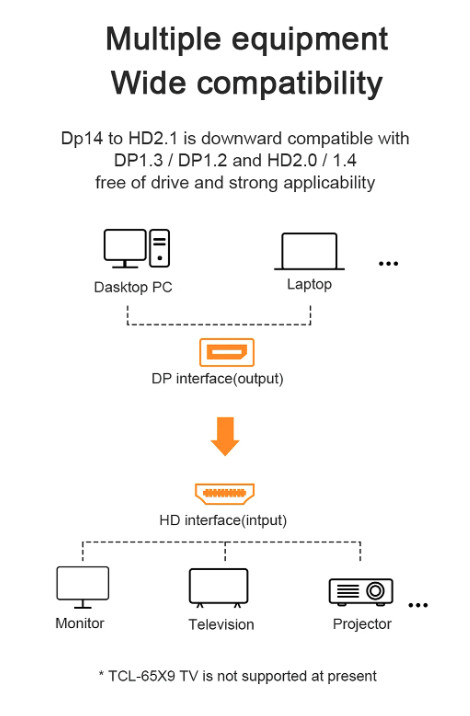 Multiple equipment
Wide compatibility

Dp14 to HD2.1 is downward compatible with DP1.3 / DP1.2 and HD2.0 / 1.4 free of drive and strong applicability

Dasktop PC

Laptop

...

DP interface(output)

HD interface(intput)

Monitor

Television

Projector

...

* TCL-65X9 TV is not supported at present