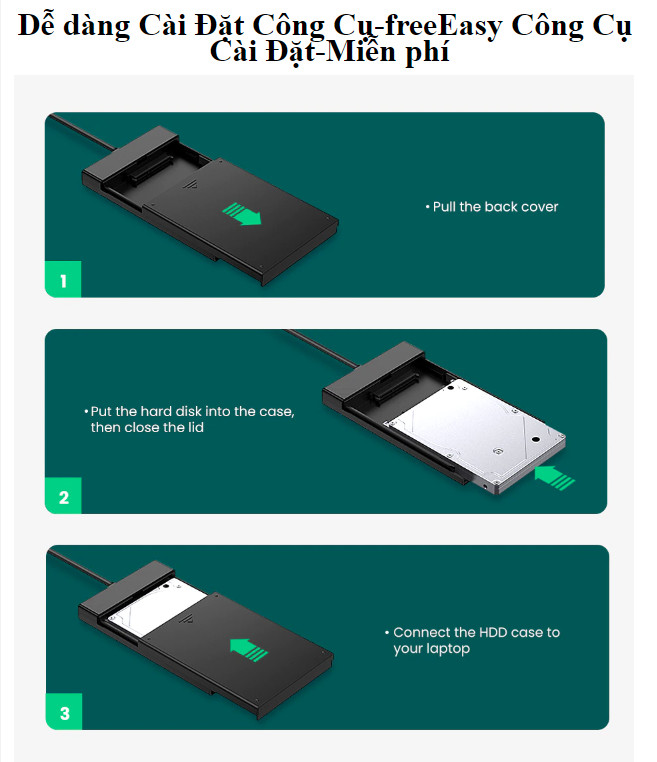 Dễ dàng Cài Đặt Công Cụ-freeEasy Công Cụ Cài Đặt-Miễn phí

• Pull the back cover

1

• Put the hard disk into the case, then close the lid

2

• Connect the HDD case to your laptop

3