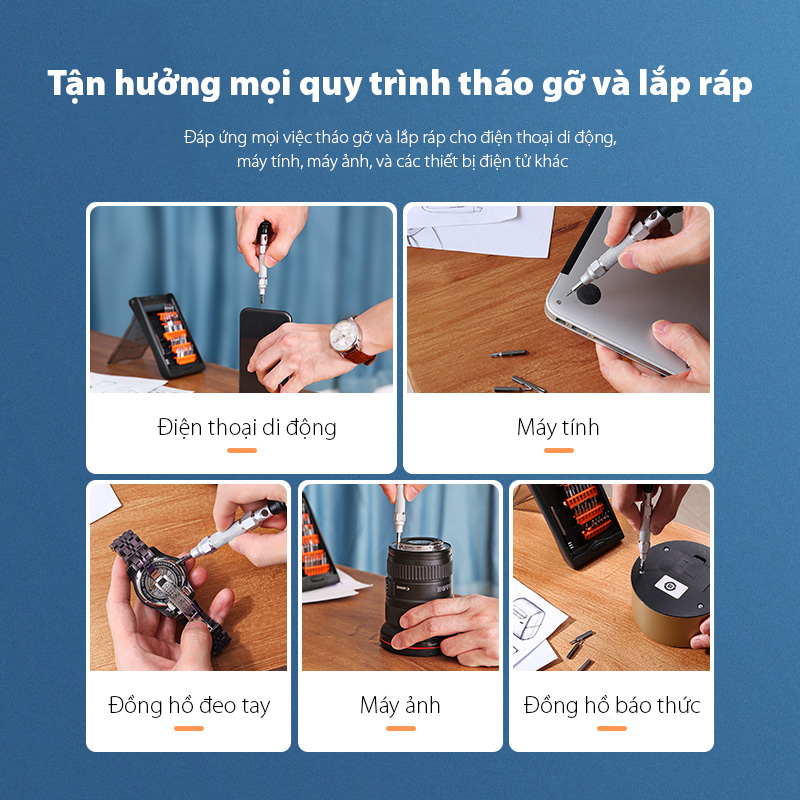 Tận hưởng mọi quy trình tháo gỡ và lắp ráp

Đáp ứng mọi việc tháo gỡ và lắp ráp cho điện thoại di động, máy tính, máy ảnh, và các thiết bị điện tử khác

Điện thoại di động

Máy tính

Đồng hồ đeo tay

Máy ảnh

Đồng hồ báo thức