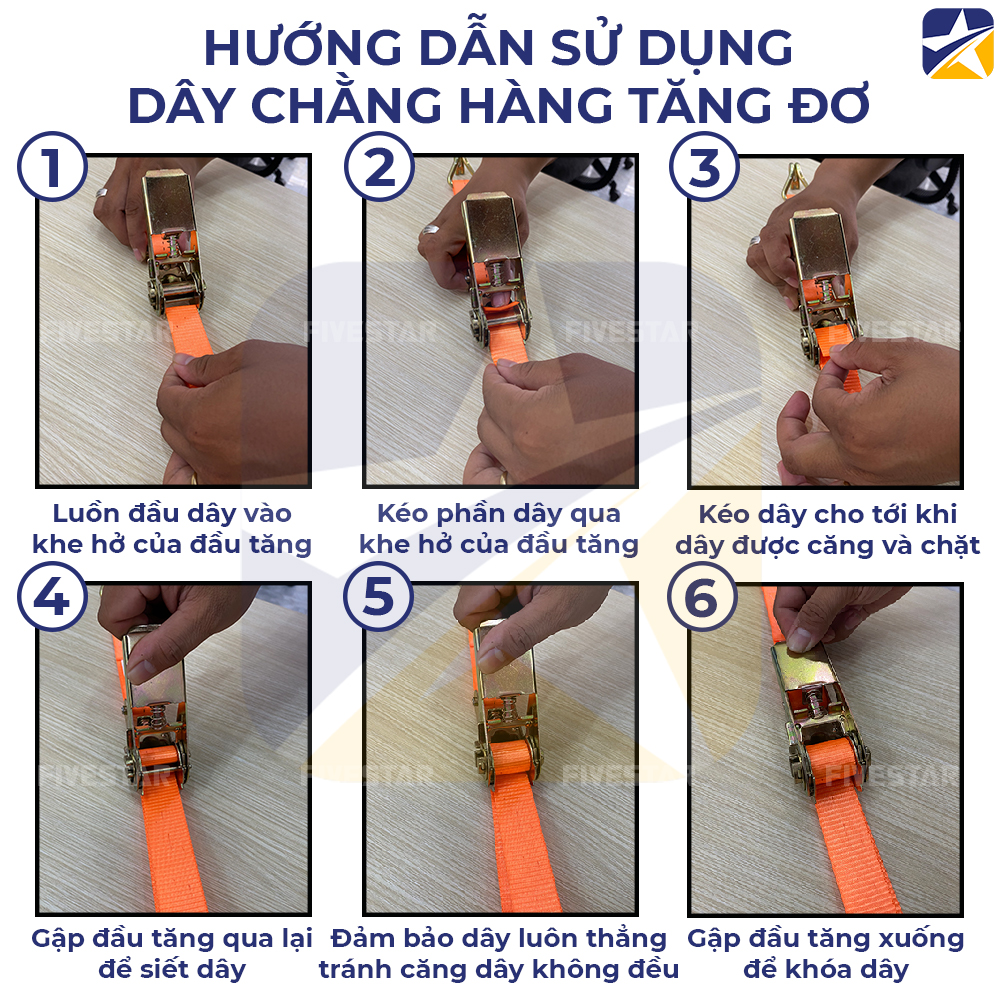 HƯỚNG DẪN SỬ DỤNG
DÂY CHẰNG HÀNG TĂNG ĐƠ

1
FIVESTAR
Luồn đầu dây vào khe hở của đầu tăng

2
FIVESTAR
Kéo phần dây qua khe hở của đầu tăng

3
FIVESTAR
Kéo dây cho tới khi dây được căng và chặt

4
FIVESTAR
Gập đầu tăng qua lại để siết dây

5
FIVESTAR
Đảm bảo dây luôn thẳng tránh căng dây không đều

6
FIVESTAR
Gập đầu tăng xuống để khóa dây